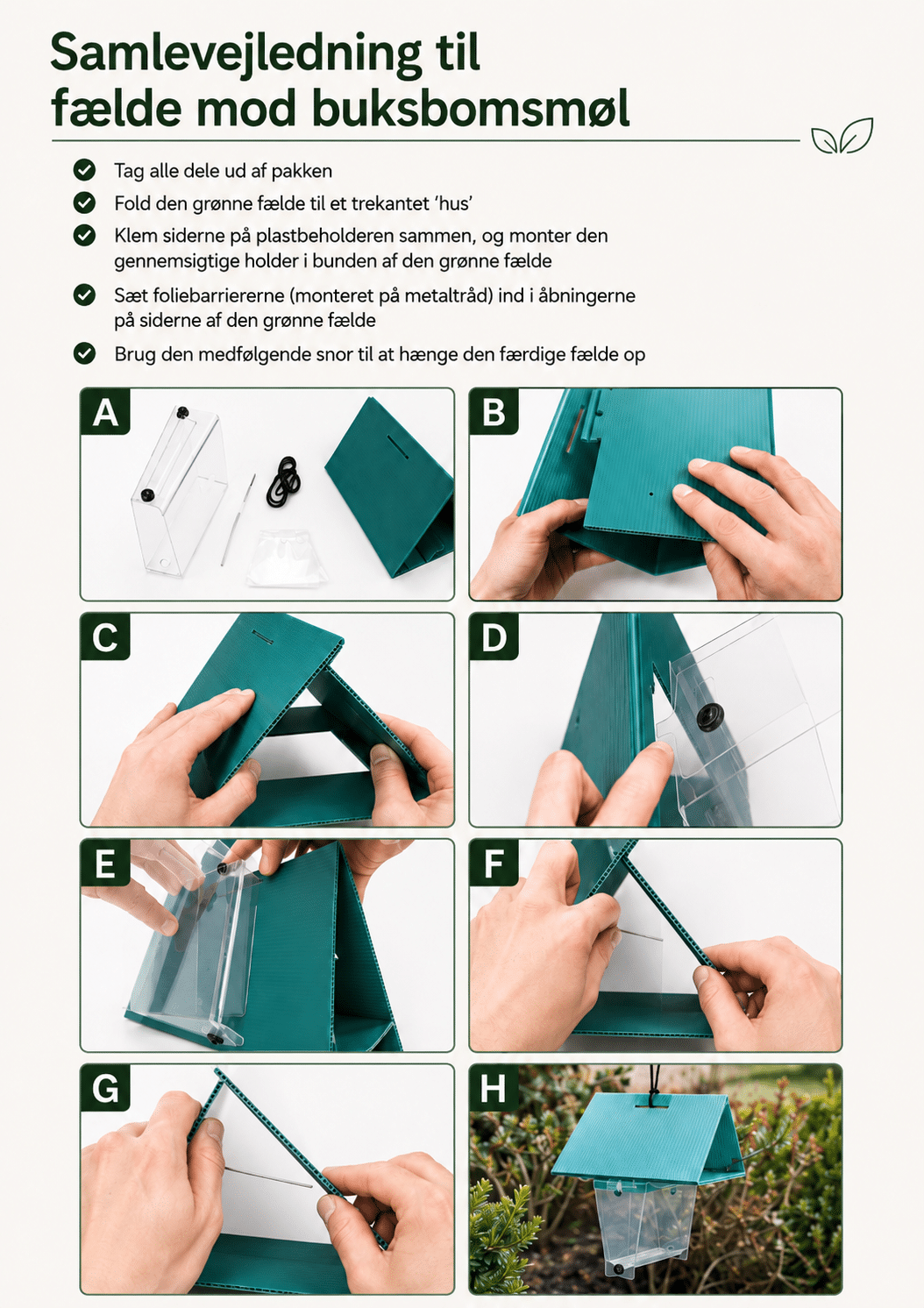 Samlevejledning til fælde mod buksbomsmøl

Tag alle dele ud af pakken

Fold den grønne fælde til et trekantet 'hus'

Klem siderne på plastbeholderen sammen, og monter den gennemsigtige holder i bunden af den grønne fælde

Sæt foliebarriererne (monteret på metaltråd) ind i åbningerne på siderne af den grønne fælde

Brug den medfølgende snor til at hænge den færdige fælde op

A

B

C

D

E

F

G

H