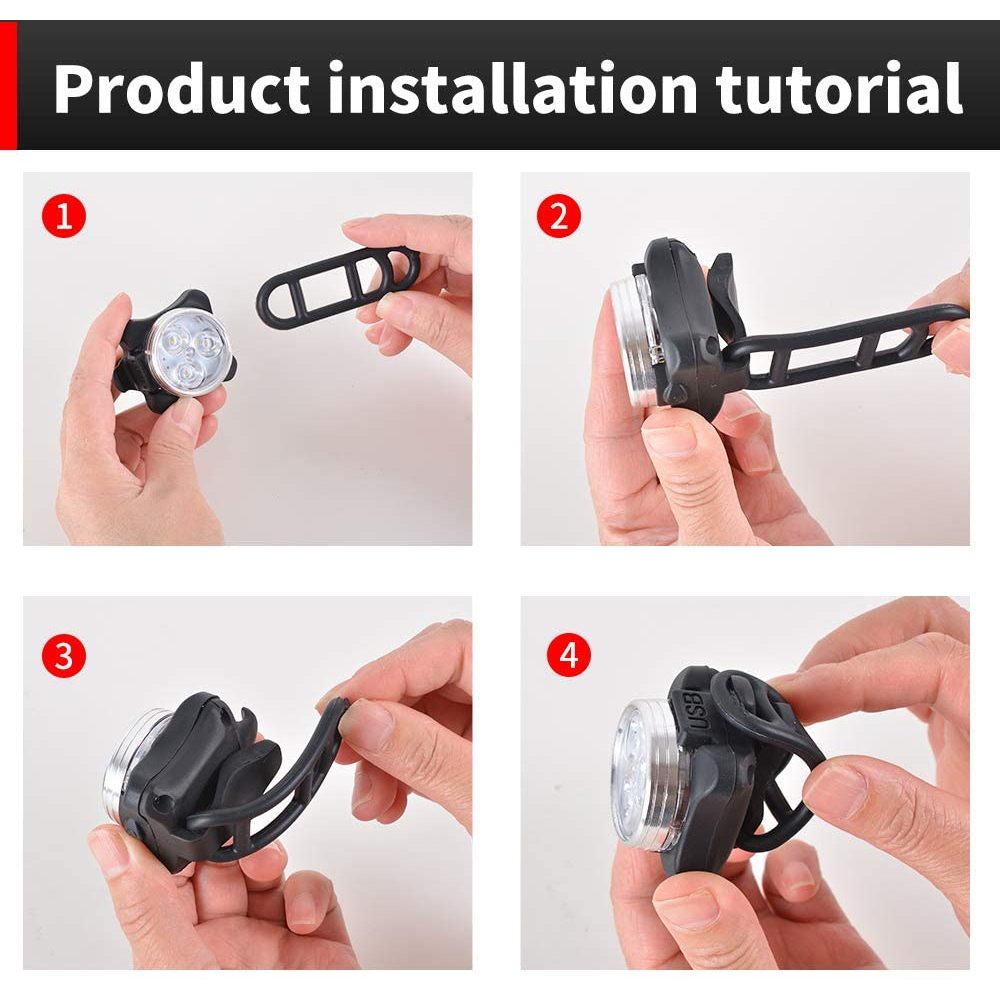 Product installation tutorial

1

2

3

4

USB