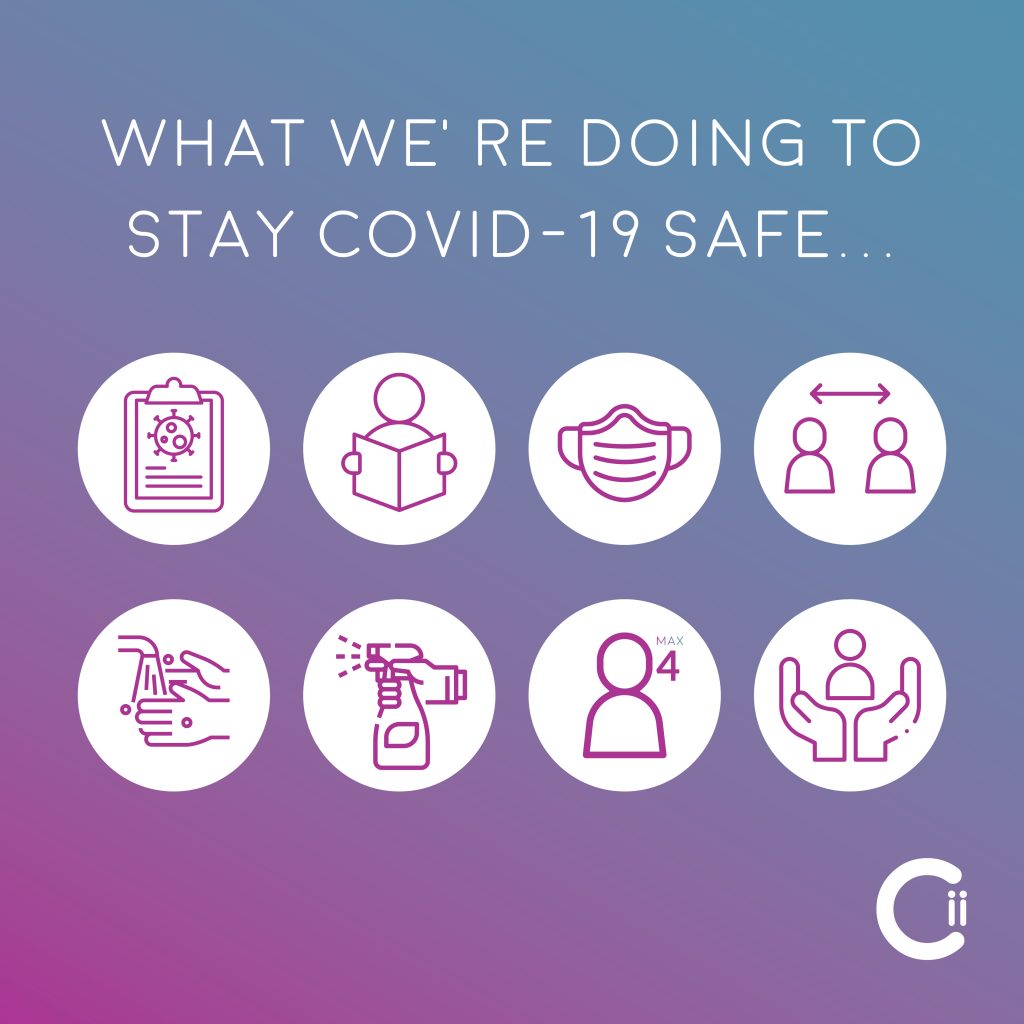 WHAT WE' RE DOING TO STAY COVID-19 SAFE...

MAX 4

Cii