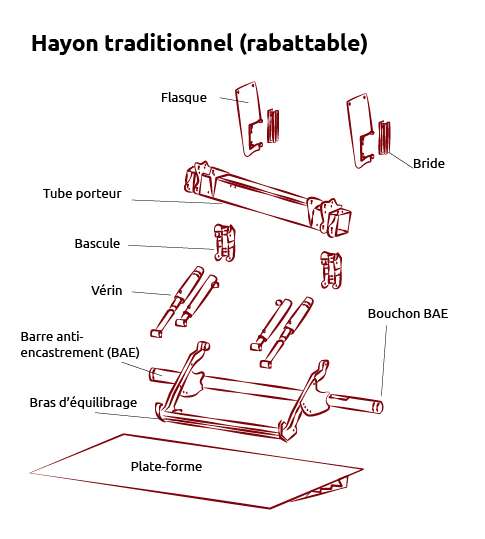 Hayon traditionnel (rabattable)

Flasque

Bride

Tube porteur

Bascule

Vérin

Bouchon BAE

Barre anti-encastrement (BAE)

Bras d'équilibrage

Plate-forme