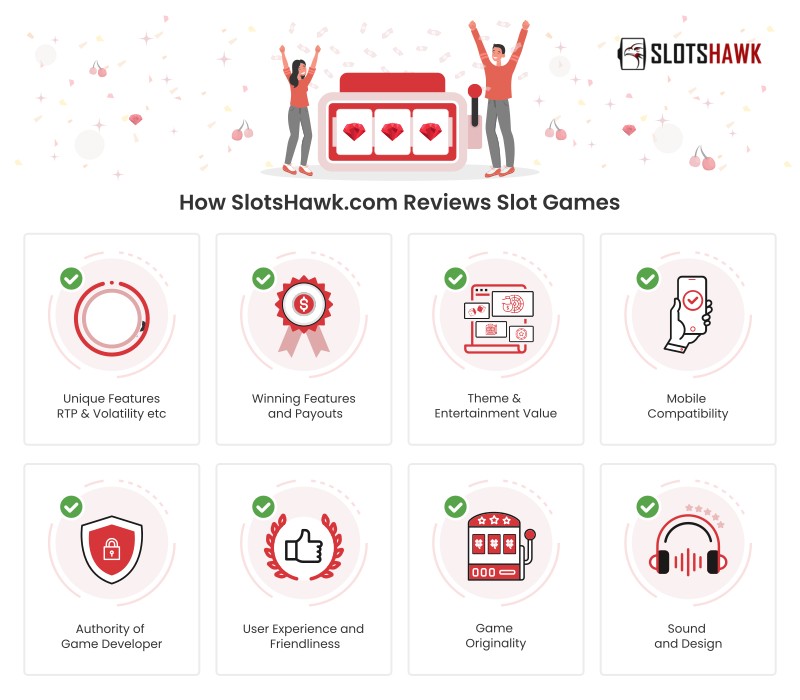 SLOTSHAWK

How SlotsHawk.com Reviews Slot Games

Unique Features RTP & Volatility etc

Winning Features and Payouts

Theme & Entertainment Value

Mobile Compatibility

Authority of Game Developer

User Experience and Friendliness

Game Originality

Sound and Design