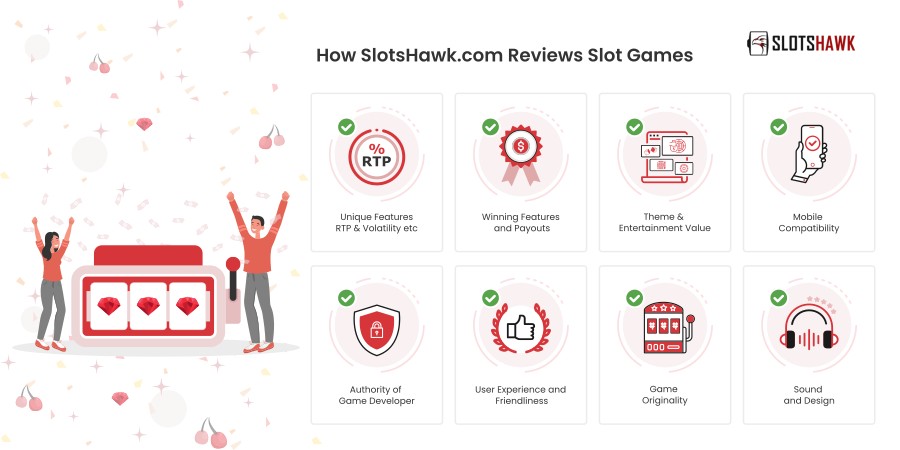 How SlotsHawk.com Reviews Slot Games

SLOTSHAWK

% RTP

Unique Features RTP & Volatility etc

$

Winning Features and Payouts

Theme & Entertainment Value

Mobile Compatibility

Authority of Game Developer

User Experience and Friendliness

Game Originality

Sound and Design