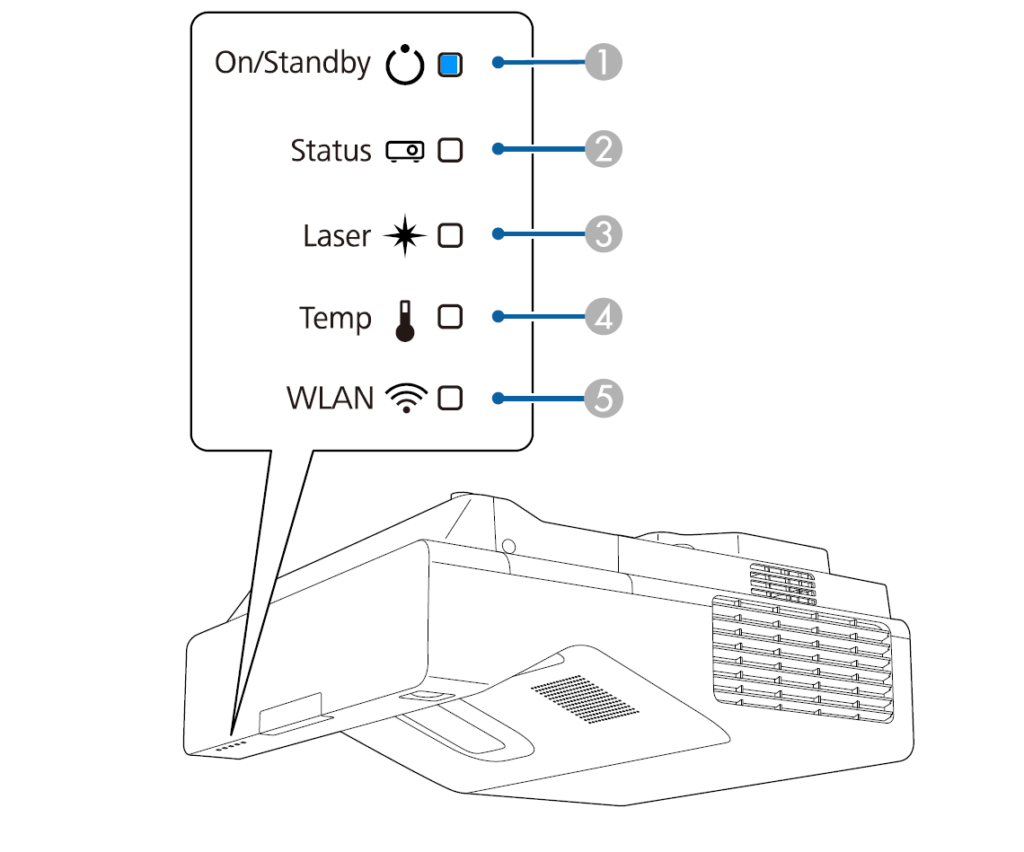 On/Standby 1
Status 2
Laser 3
Temp 4
WLAN 5