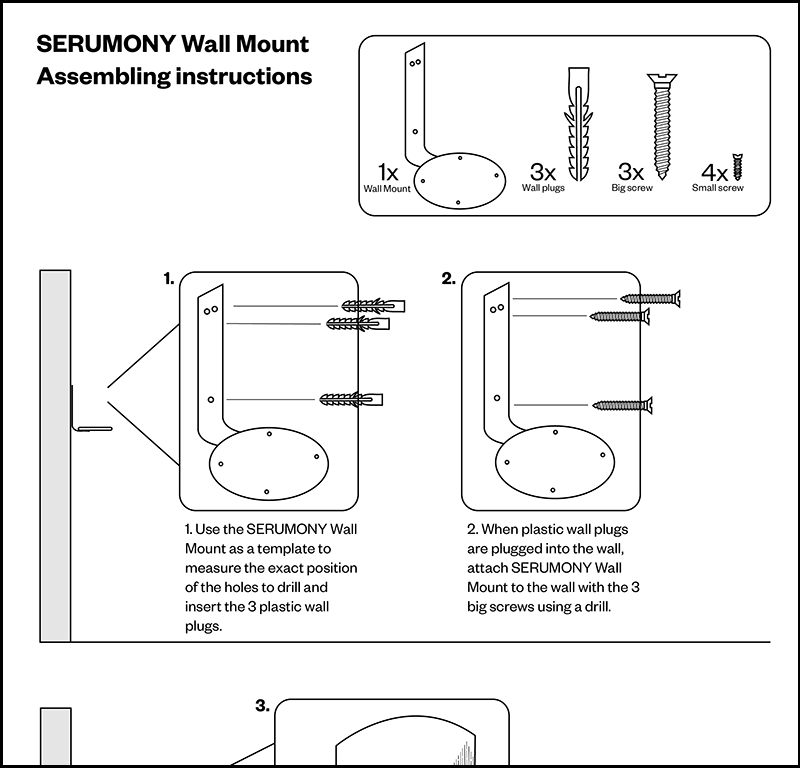 SERUMONY Wall Mount
Assembling instructions

1x
Wall Mount

3x
Wall plugs

3x
Big screw

4x
Small screw

1.

2.

1. Use the SERUMONY Wall Mount as a template to measure the exact position of the holes to drill and insert the 3 plastic wall plugs.

2. When plastic wall plugs are plugged into the wall, attach SERUMONY Wall Mount to the wall with the 3 big screws using a drill.

3.