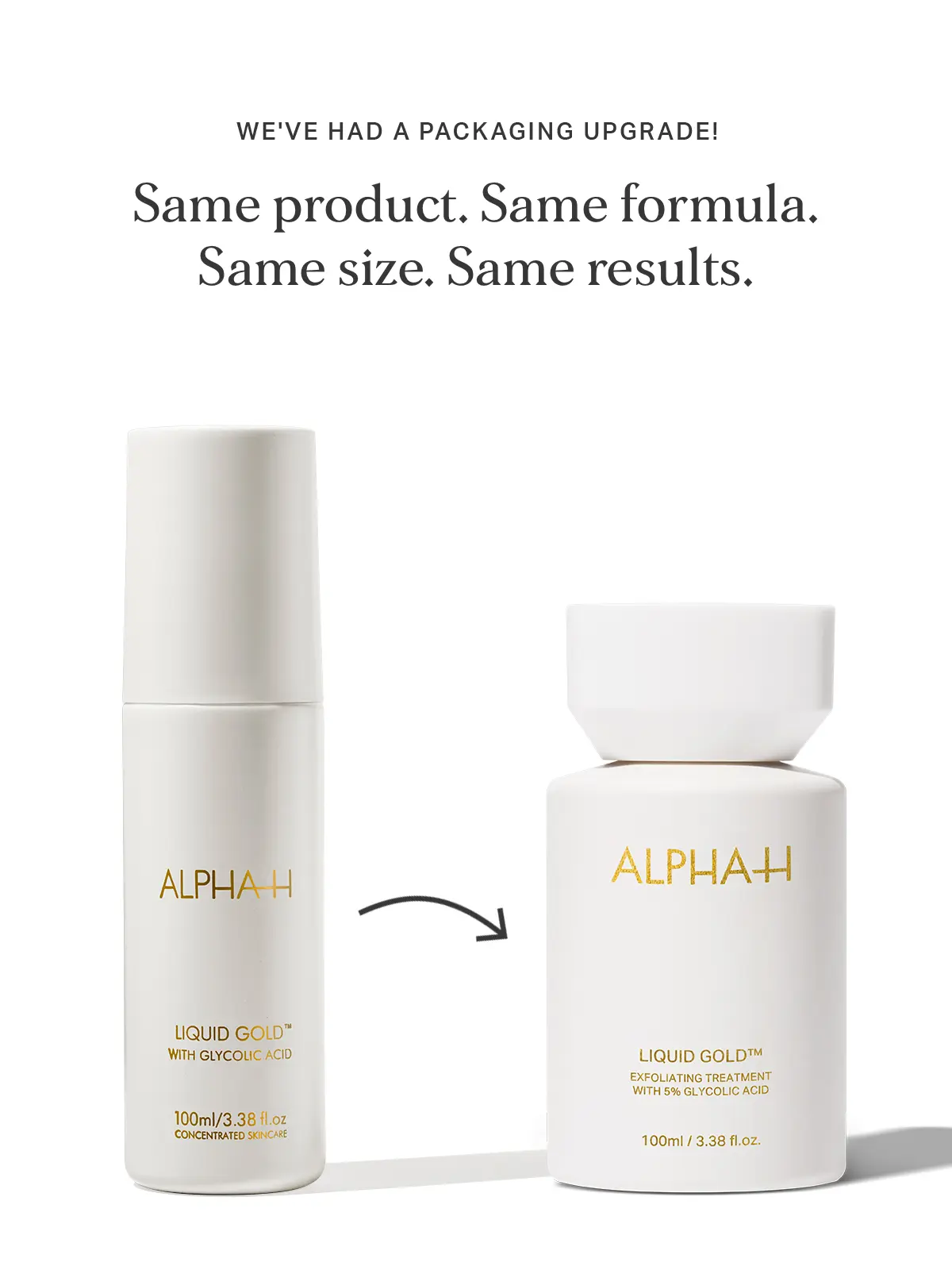 WE'VE HAD A PACKAGING UPGRADE!

Same product. Same formula.
Same size. Same results.

ALPHA-H

LIQUID GOLD™
WITH GLYCOLIC ACID

100ml/3.38 fl.oz
CONCENTRATED SKINCARE

ALPHA-H

LIQUID GOLD™
EXFOLIATING TREATMENT
WITH 5% GLYCOLIC ACID

100ml / 3.38 fl.oz.