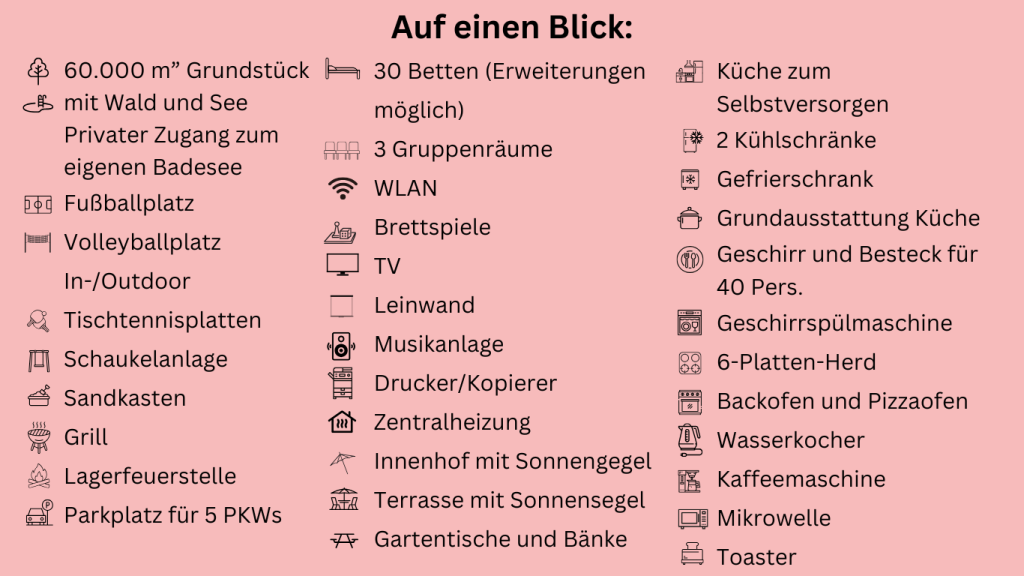 Auf einen Blick:

60.000 m” Grundstück mit Wald und See

Privater Zugang zum eigenen Badesee

Fußballplatz

Volleyballplatz In-/Outdoor

Tischtennisplatten

Schaukelanlage

Sandkasten

Grill

Lagerfeuerstelle

Parkplatz für 5 PKWs

30 Betten (Erweiterungen möglich)

3 Gruppenräume

WLAN

Brettspiele

TV

Leinwand

Musikanlage

Drucker/Kopierer

Zentralheizung

Innenhof mit Sonnengegel

Terrasse mit Sonnensegel

Gartentische und Bänke

Küche zum Selbstversorgen

2 Kühlschränke

Gefrierschrank

Grundausstattung Küche

Geschirr und Besteck für 40 Pers.

Geschirrspülmaschine

6-Platten-Herd

Backofen und Pizzaofen

Wasserkocher

Kaffeemaschine

Mikrowelle

Toaster