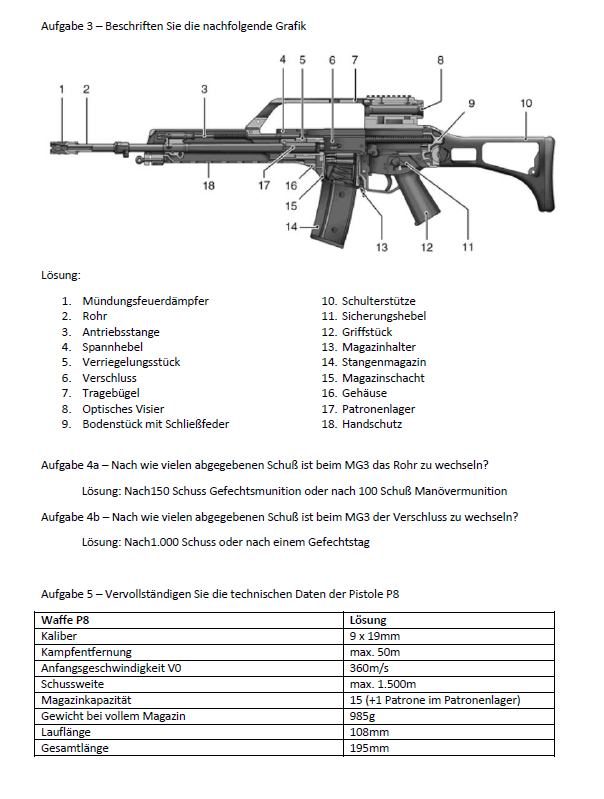 Aufgabe 3 – Beschriften Sie die nachfolgende Grafik

1 2 3 4 5 6 7 8 9 10 18 17 16 15 14 13 12 11

Lösung:

1. Mündungsfeuerdämpfer
2. Rohr
3. Antriebsstange
4. Spannhebel
5. Verriegelungsstück
6. Verschluss
7. Tragebügel
8. Optisches Visier
9. Bodenstück mit Schließfeder
10. Schulterstütze
11. Sicherungshebel
12. Griffstück
13. Magazinhalter
14. Stangenmagazin
15. Magazinschacht
16. Gehäuse
17. Patronenlager
18. Handschutz

Aufgabe 4a – Nach wie vielen abgegebenen Schuß ist beim MG3 das Rohr zu wechseln?

Lösung: Nach150 Schuss Gefechtsmunition oder nach 100 Schuß Manövermunition

Aufgabe 4b – Nach wie vielen abgegebenen Schuß ist beim MG3 der Verschluss zu wechseln?

Lösung: Nach1.000 Schuss oder nach einem Gefechtstag

Aufgabe 5 – Vervollständigen Sie die technischen Daten der Pistole P8

| Waffe P8 | Lösung |
|---|---|
| Kaliber | 9 x 19mm |
| Kampfentfernung | max. 50m |
| Anfangsgeschwindigkeit V0 | 360m/s |
| Schussweite | max. 1.500m |
| Magazinkapazität | 15 (+1 Patrone im Patronenlager) |
| Gewicht bei vollem Magazin | 985g |
| Lauflänge | 108mm |
| Gesamtlänge | 195mm |