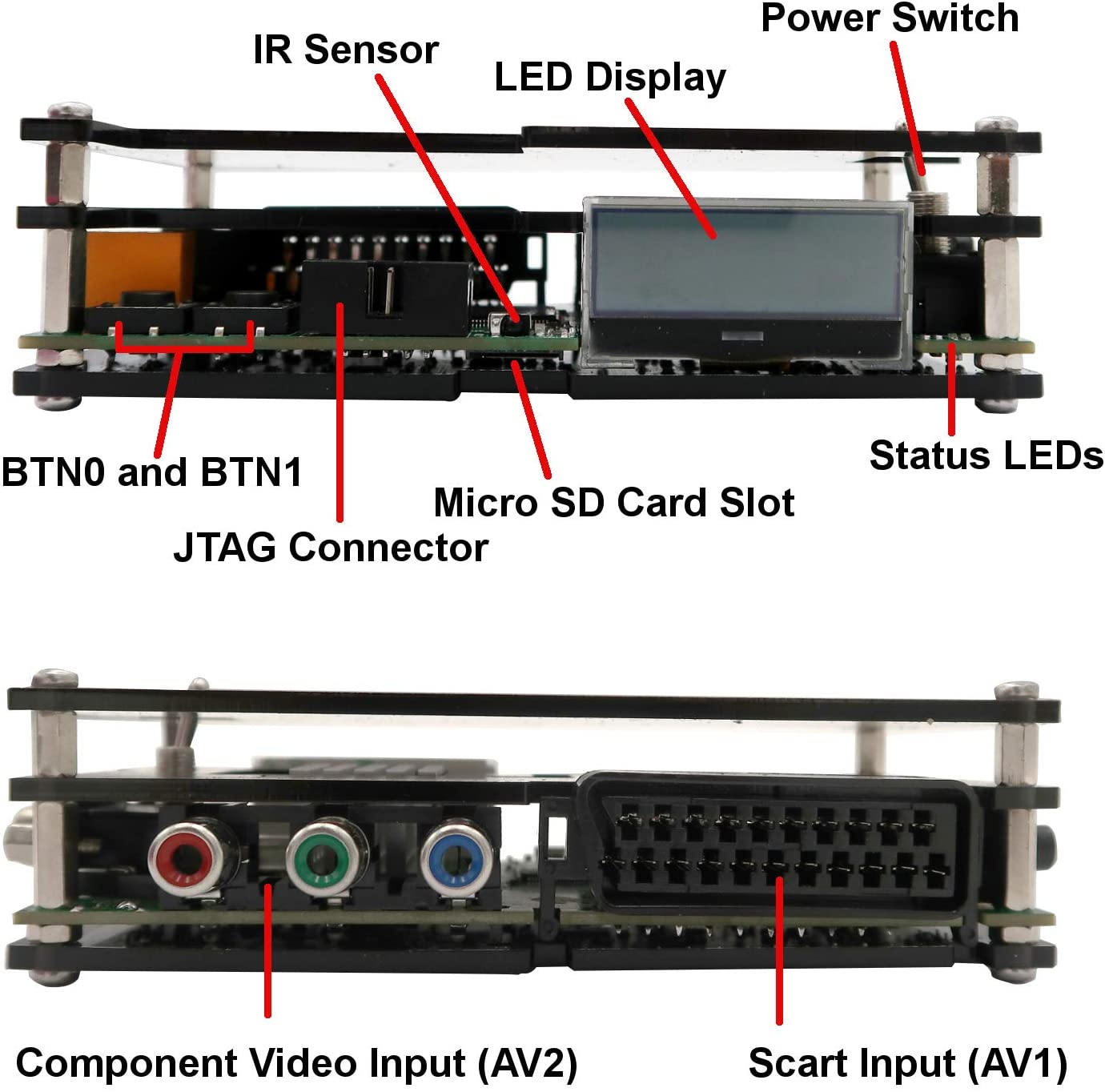 Power Switch
IR Sensor
LED Display
BTN0 and BTN1
Status LEDs
Micro SD Card Slot
JTAG Connector

Component Video Input (AV2)
Scart Input (AV1)