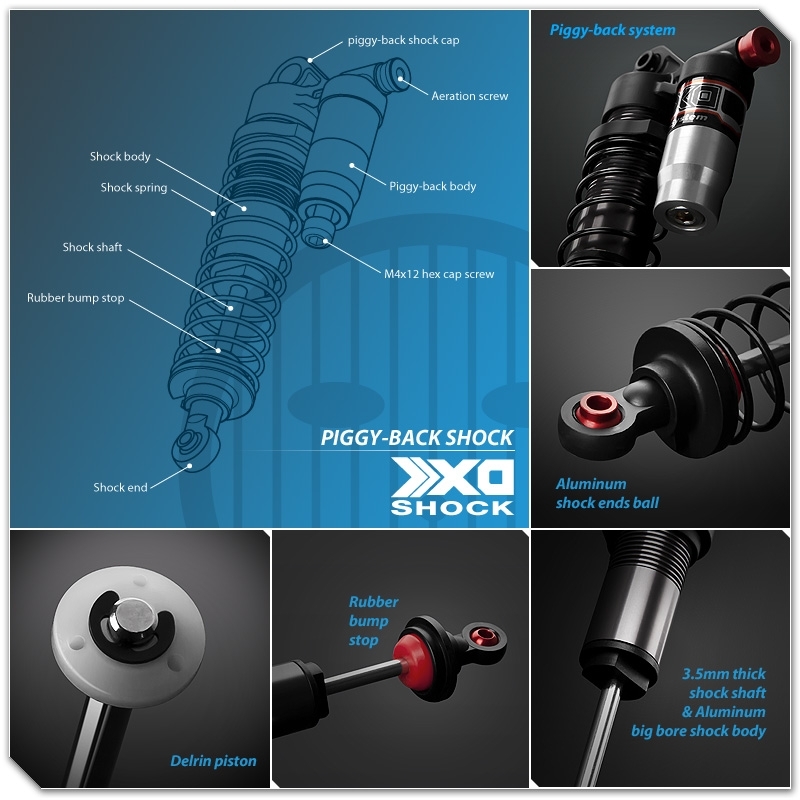 piggy-back shock cap

Aeration screw

Shock body

Shock spring

Piggy-back body

Shock shaft

M4x12 hex cap screw

Rubber bump stop

Shock end

PIGGY-BACK SHOCK

XO SHOCK

Piggy-back system

Aluminum shock ends ball

Delrin piston

Rubber bump stop

3.5mm thick shock shaft & Aluminum big bore shock body