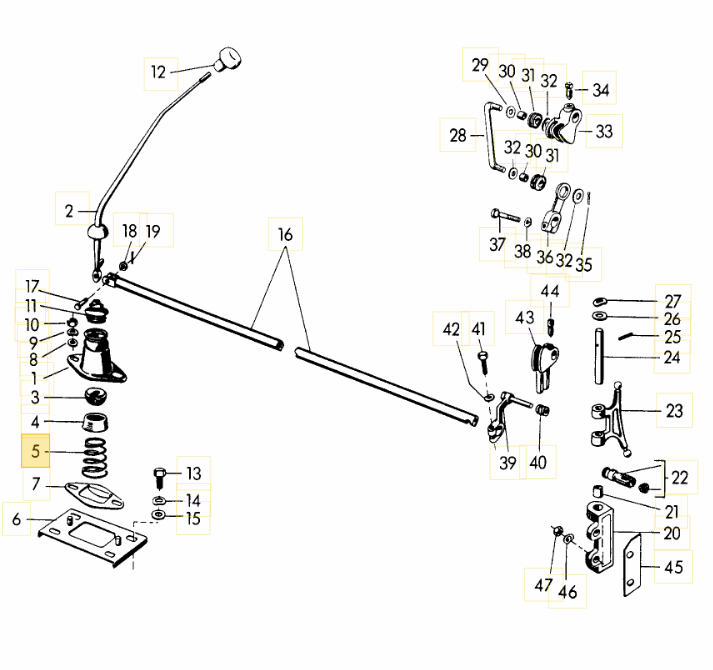 12
2
18
19
16
17
11
10
9
8
1
3
4
5
7
6
13
14
15
29
30
31
32
34
28
33
32
30
31
37
38
36
32
35
44
43
42
41
39
40
27
26
25
24
23
22
21
20
45
47
46