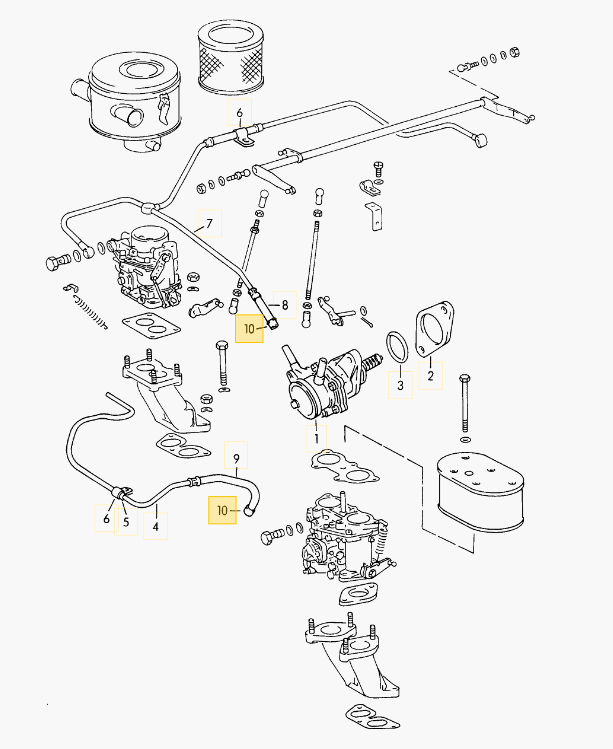 6
7
8
10
3
2
1
9
10
6
5
4