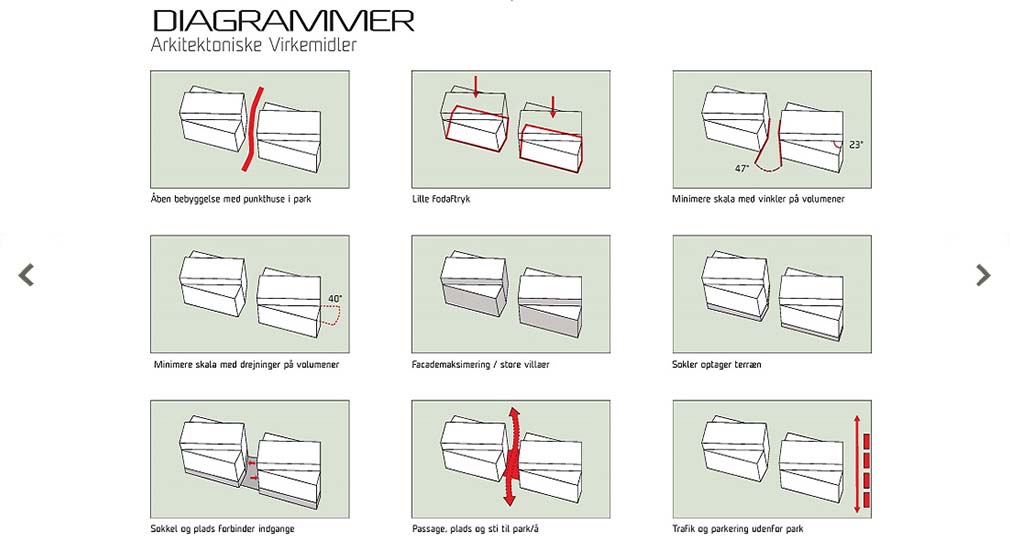 DIAGRAMMER
Arkitektoniske Virkemidler

Åben bebyggelse med punkthuse i park

Lille fodaftryk

47°

23°

Minimere skala med vinkler på volumener

40°

Minimere skala med drejninger på volumener

Facademaksimering / store villaer

Sokler optager terræn

Sokkel og plads forbinder indgange

Passage, plads og sti til park/å

Trafik og parkering udenfor park