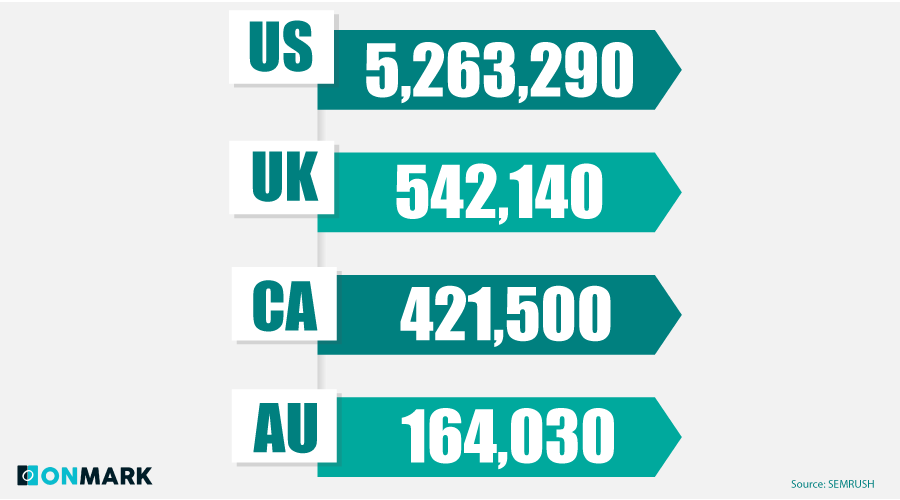 US 5,263,290

UK 542,140

CA 421,500

AU 164,030

ONMARK

Source: SEMRUSH