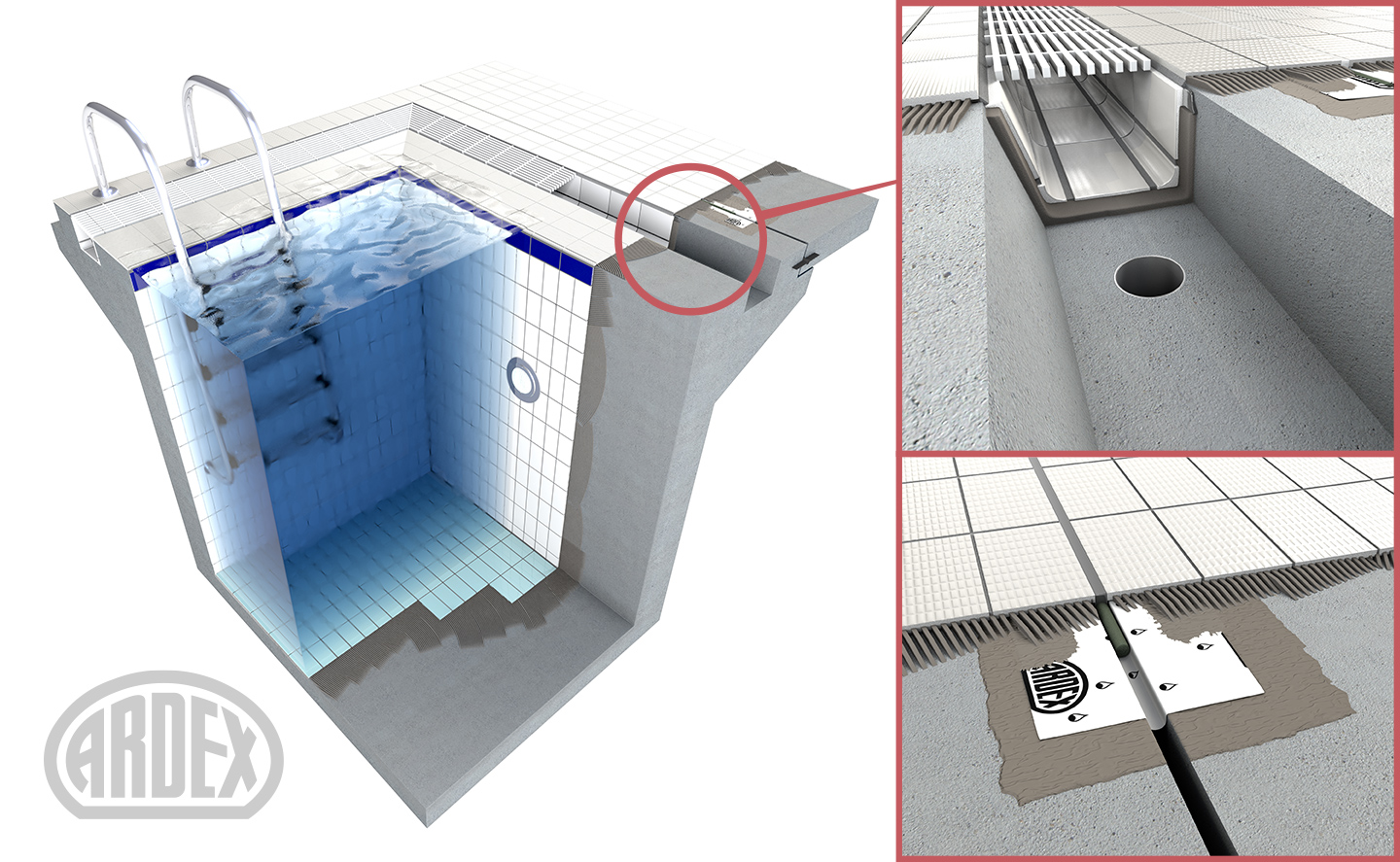 ARDEX

ARDEX