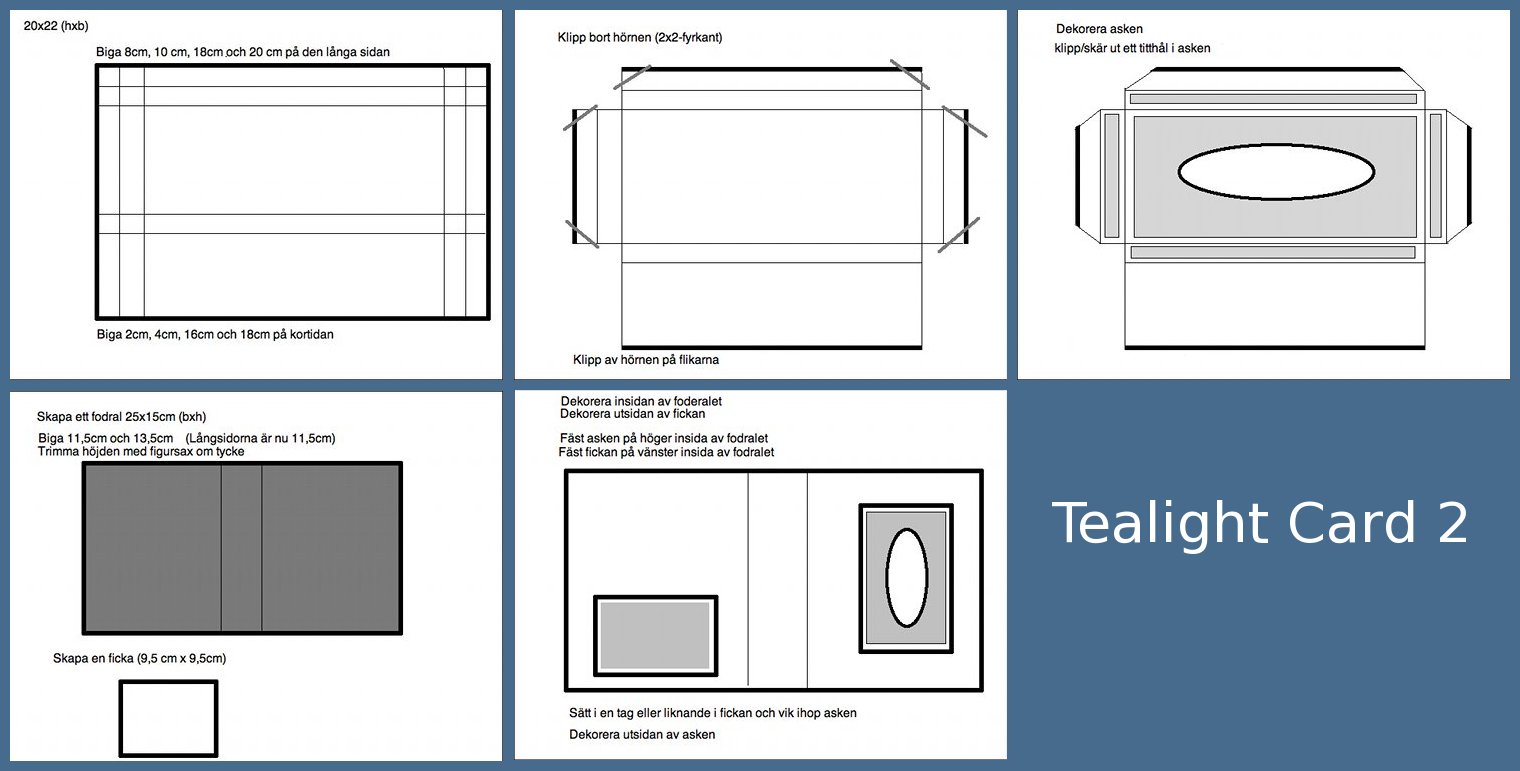 20x22 (hxb)

Biga 8cm, 10 cm, 18cm och 20 cm på den långa sidan

Biga 2cm, 4cm, 16cm och 18cm på kortidan

Klipp bort hörnen (2x2-fyrkant)

Klipp av hörnen på flikarna

Dekorera asken
klipp/skär ut ett titthål i asken

Skapa ett fodral 25x15cm (bxh)

Biga 11,5cm och 13,5cm (Långsidorna är nu 11,5cm)
Trimma höjden med figursax om tycke

Skapa en ficka (9,5 cm x 9,5cm)

Dekorera insidan av foderalet
Dekorera utsidan av fickan

Fäst asken på höger insida av fodralet
Fäst fickan på vänster insida av fodralet

Sätt i en tag eller liknande i fickan och vik ihop asken

Dekorera utsidan av asken

Tealight Card 2