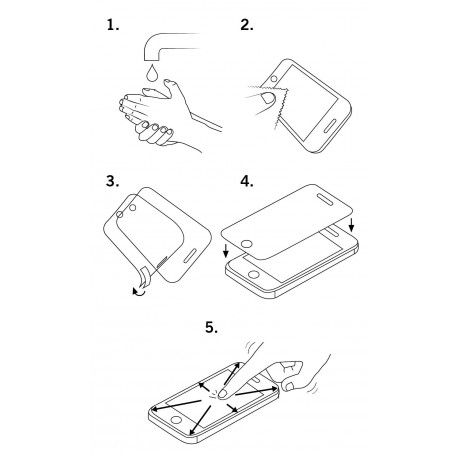 1.

2.

3.

4.

5.