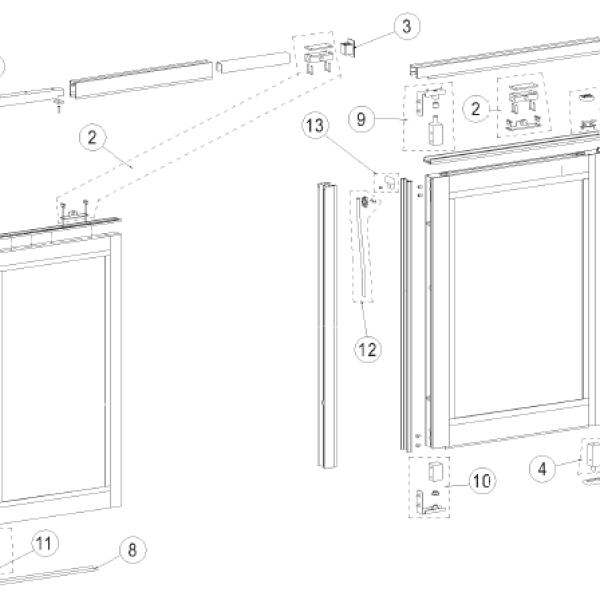 3
2
13
9
2
12
4
10
11
8