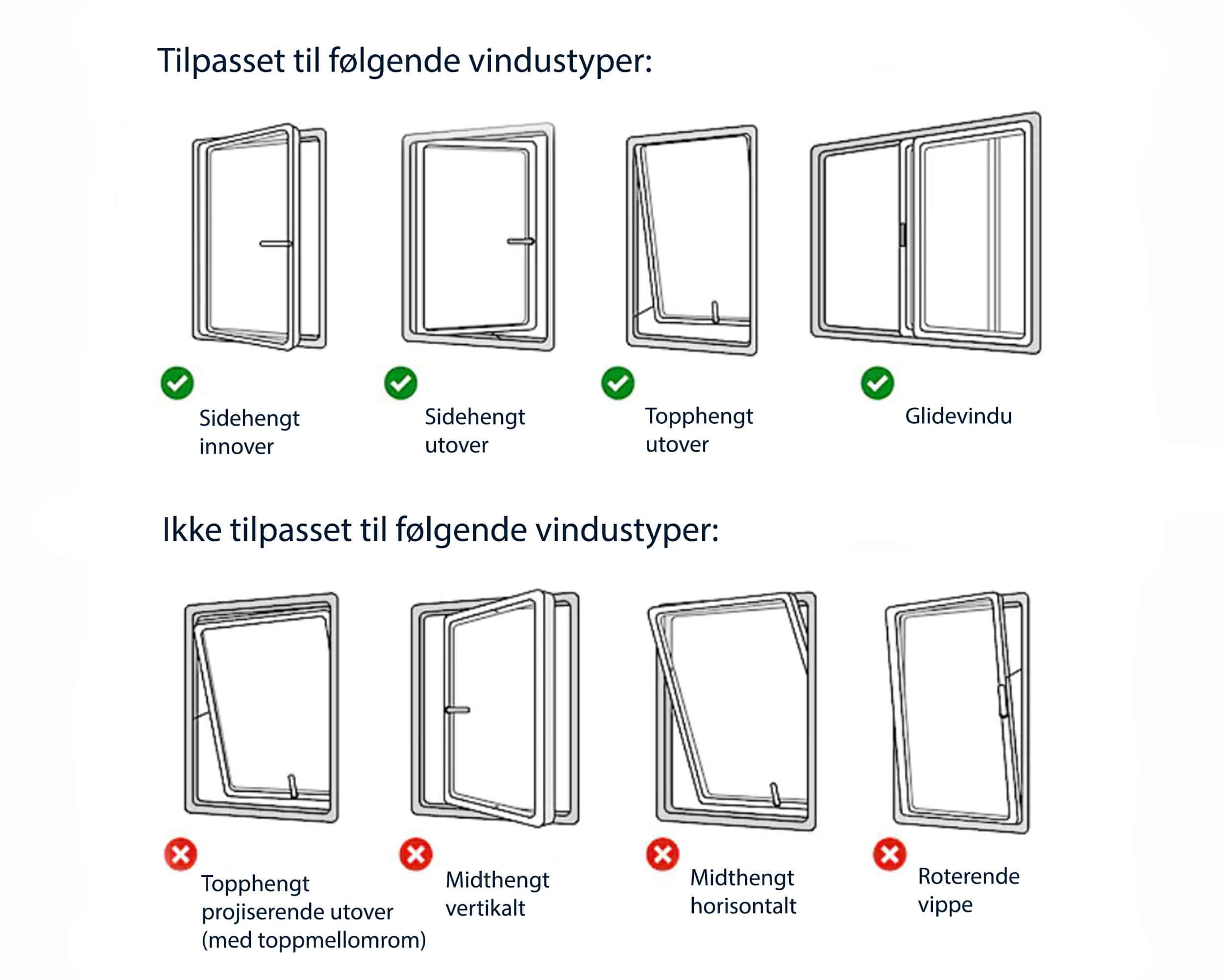 Tilpasset til følgende vindustyper:

Sidehengt innover

Sidehengt utover

Topphengt utover

Glidevindu

Ikke tilpasset til følgende vindustyper:

Topphengt projiserende utover (med toppmellomrom)

Midthengt vertikalt

Midthengt horisontalt

Roterende vippe