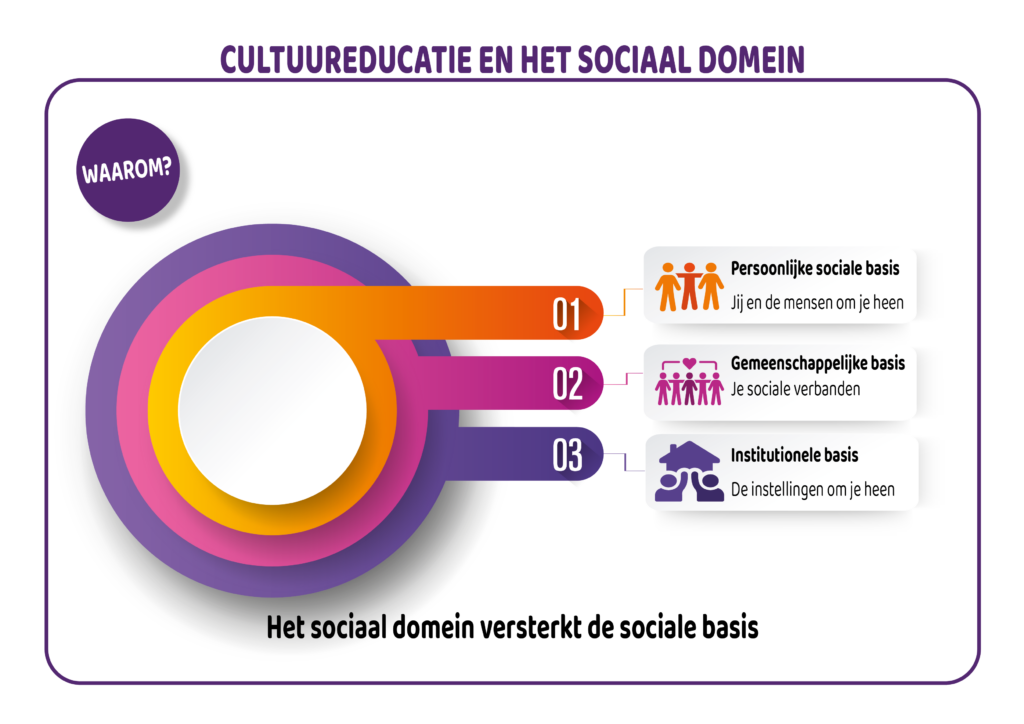 CULTUUREDUCATIE EN HET SOCIAAL DOMEIN

WAAROM?

01

Persoonlijke sociale basis
Jij en de mensen om je heen

02

Gemeenschappelijke basis
Je sociale verbanden

03

Institutionele basis
De instellingen om je heen

Het sociaal domein versterkt de sociale basis