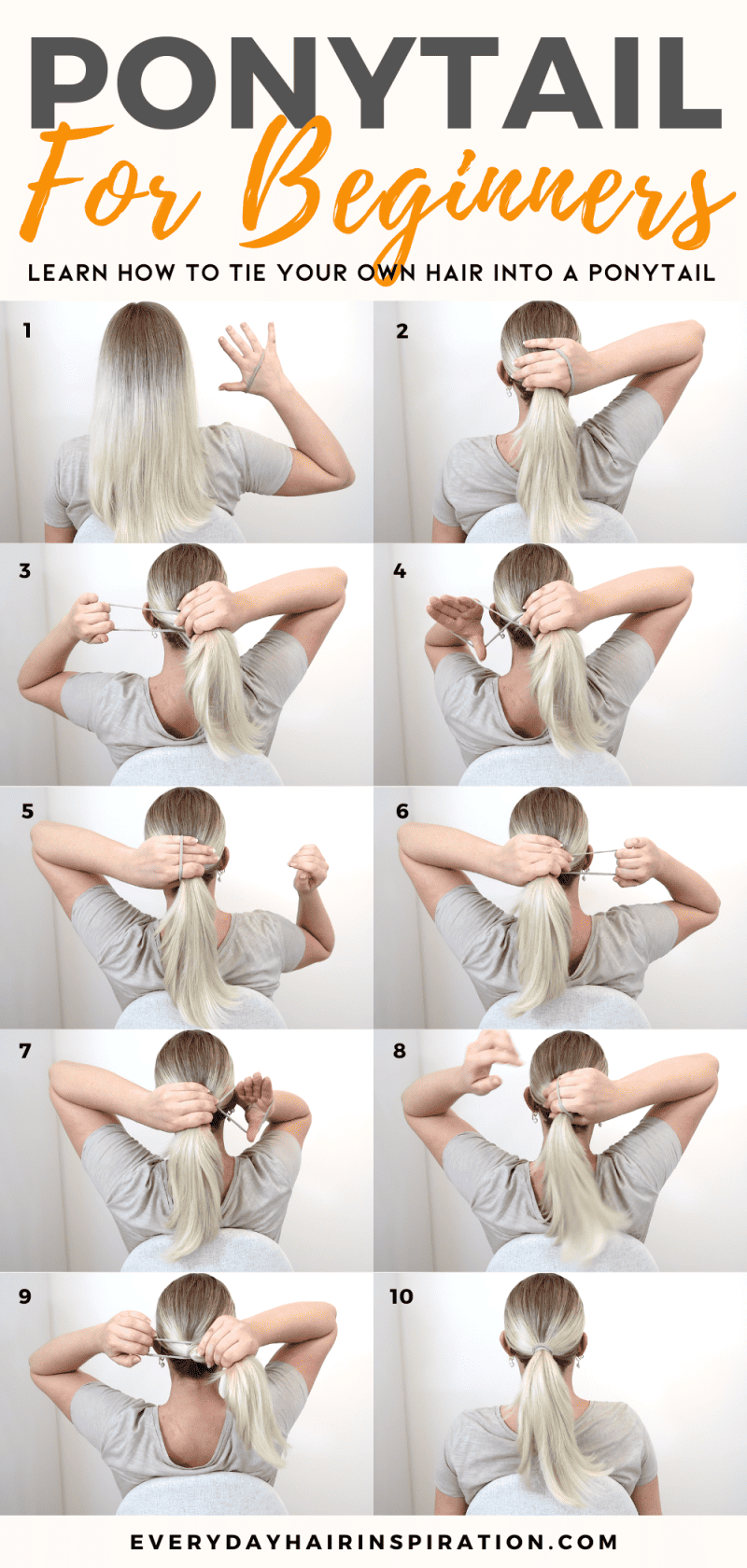 PONYTAIL
For Beginners
LEARN HOW TO TIE YOUR OWN HAIR INTO A PONYTAIL

1
2
3
4
5
6
7
8
9
10

EVERYDAYHAIRINSPIRATION.COM