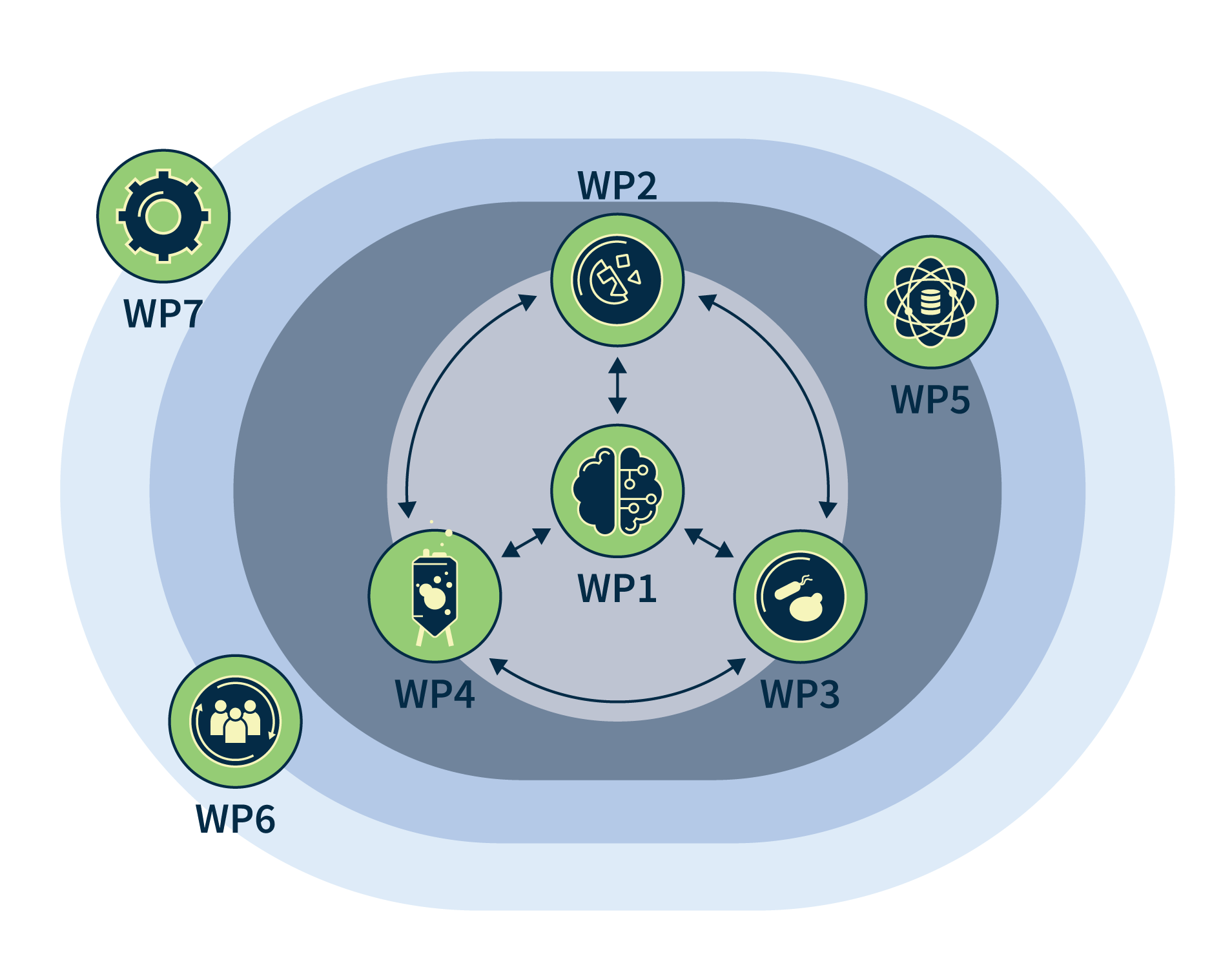 WP2

WP7

WP5

WP1

WP4

WP3

WP6