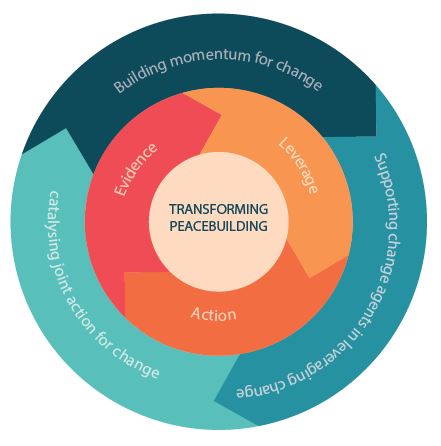 Building momentum for change

Supporting change agents in leveraging change

catalysing joint action for change

Evidence

Leverage

Action

TRANSFORMING PEACEBUILDING