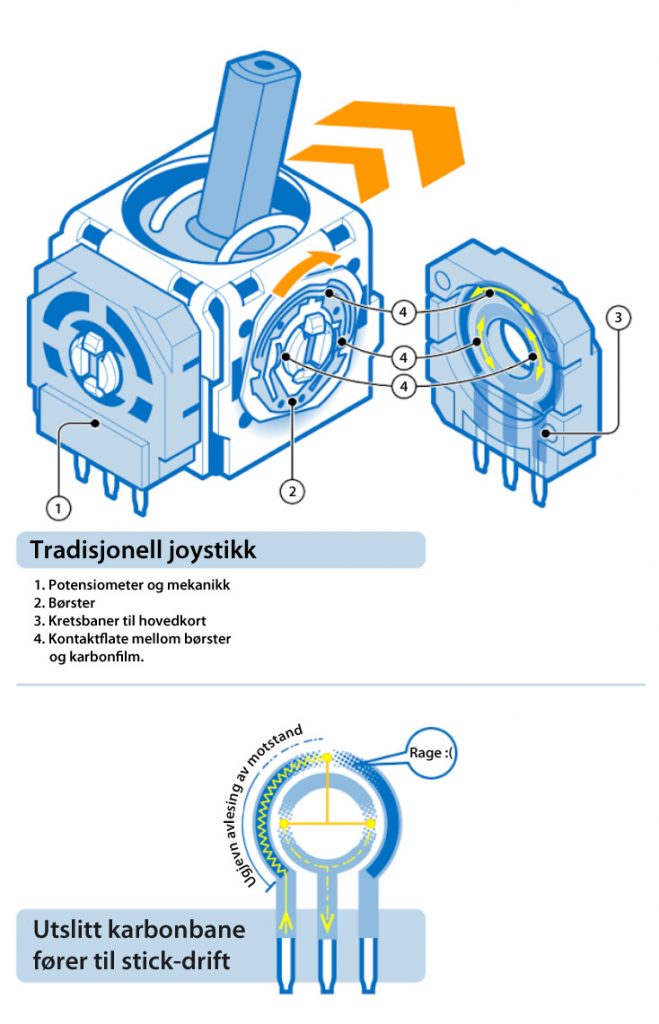 4

4

4

3

1

2

Tradisjonell joystikk

1. Potensiometer og mekanikk
2. Børster
3. Kretsbaner til hovedkort
4. Kontaktflate mellom børster og karbonfilm.

Ujevn avlesing av motstand

Rage :(

Utslitt karbonbane fører til stick-drift