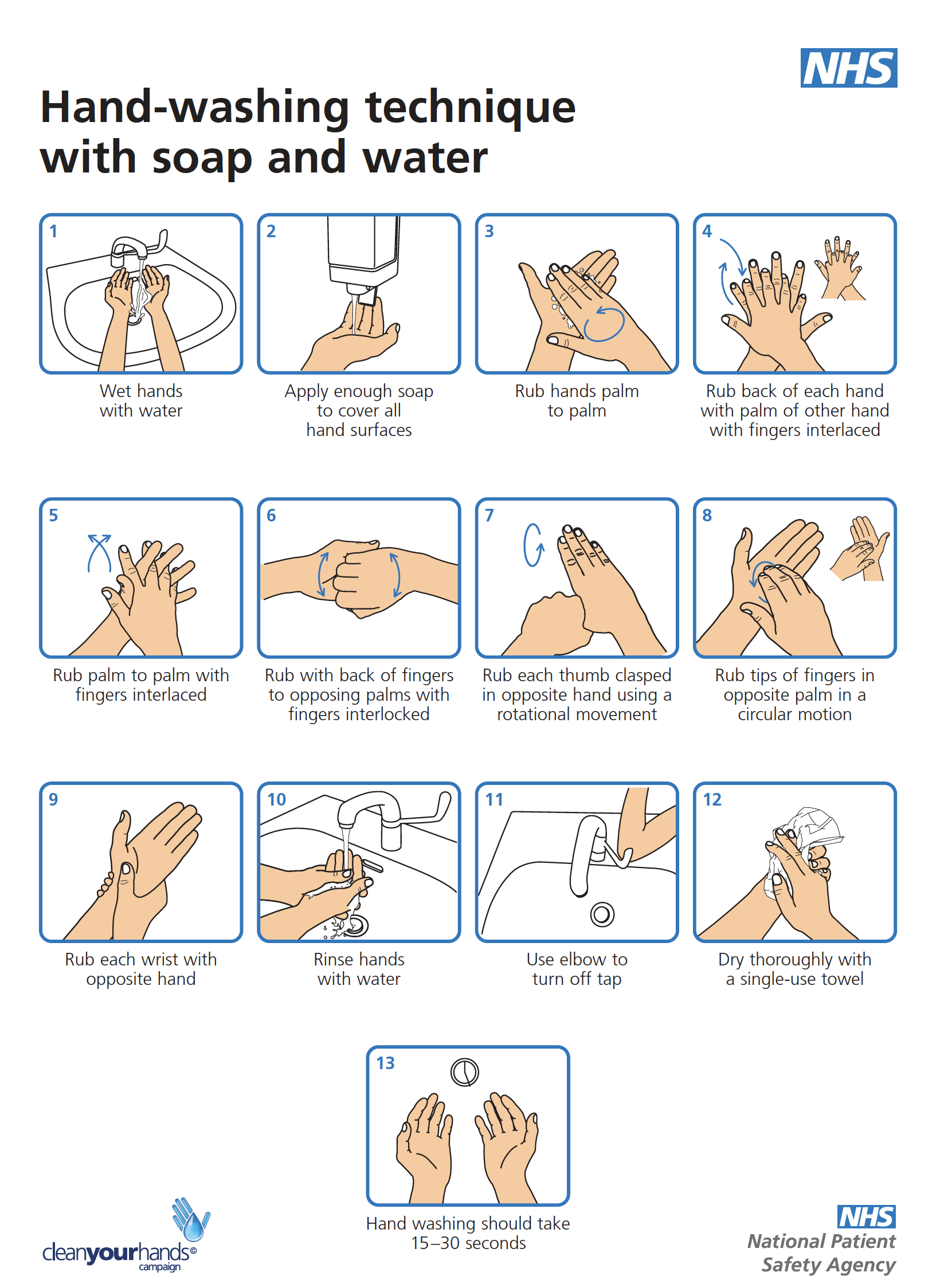 NHS

Hand-washing technique with soap and water

1
Wet hands with water

2
Apply enough soap to cover all hand surfaces

3
Rub hands palm to palm

4
Rub back of each hand with palm of other hand with fingers interlaced

5
Rub palm to palm with fingers interlaced

6
Rub with back of fingers to opposing palms with fingers interlocked

7
Rub each thumb clasped in opposite hand using a rotational movement

8
Rub tips of fingers in opposite palm in a circular motion

9
Rub each wrist with opposite hand

10
Rinse hands with water

11
Use elbow to turn off tap

12
Dry thoroughly with a single-use towel

13
Hand washing should take 15–30 seconds

cleanyourhands© campaign

NHS
National Patient Safety Agency