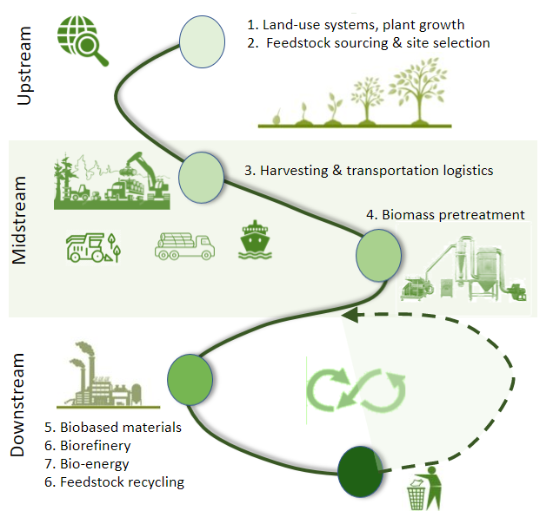 Upstream

1. Land-use systems, plant growth
2. Feedstock sourcing & site selection

Midstream

3. Harvesting & transportation logistics

4. Biomass pretreatment

Downstream

5. Biobased materials
6. Biorefinery
7. Bio-energy
6. Feedstock recycling