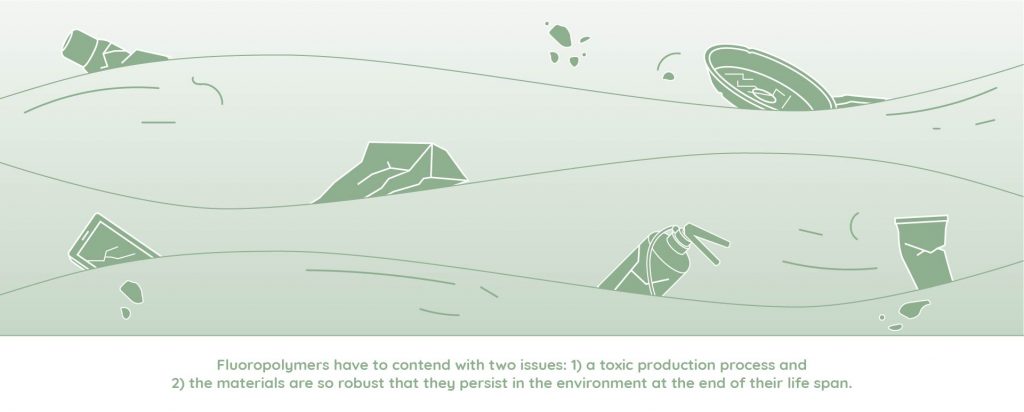 Fluoropolymers have to contend with two issues: 1) a toxic production process and 2) the materials are so robust that they persist in the environment at the end of their life span.