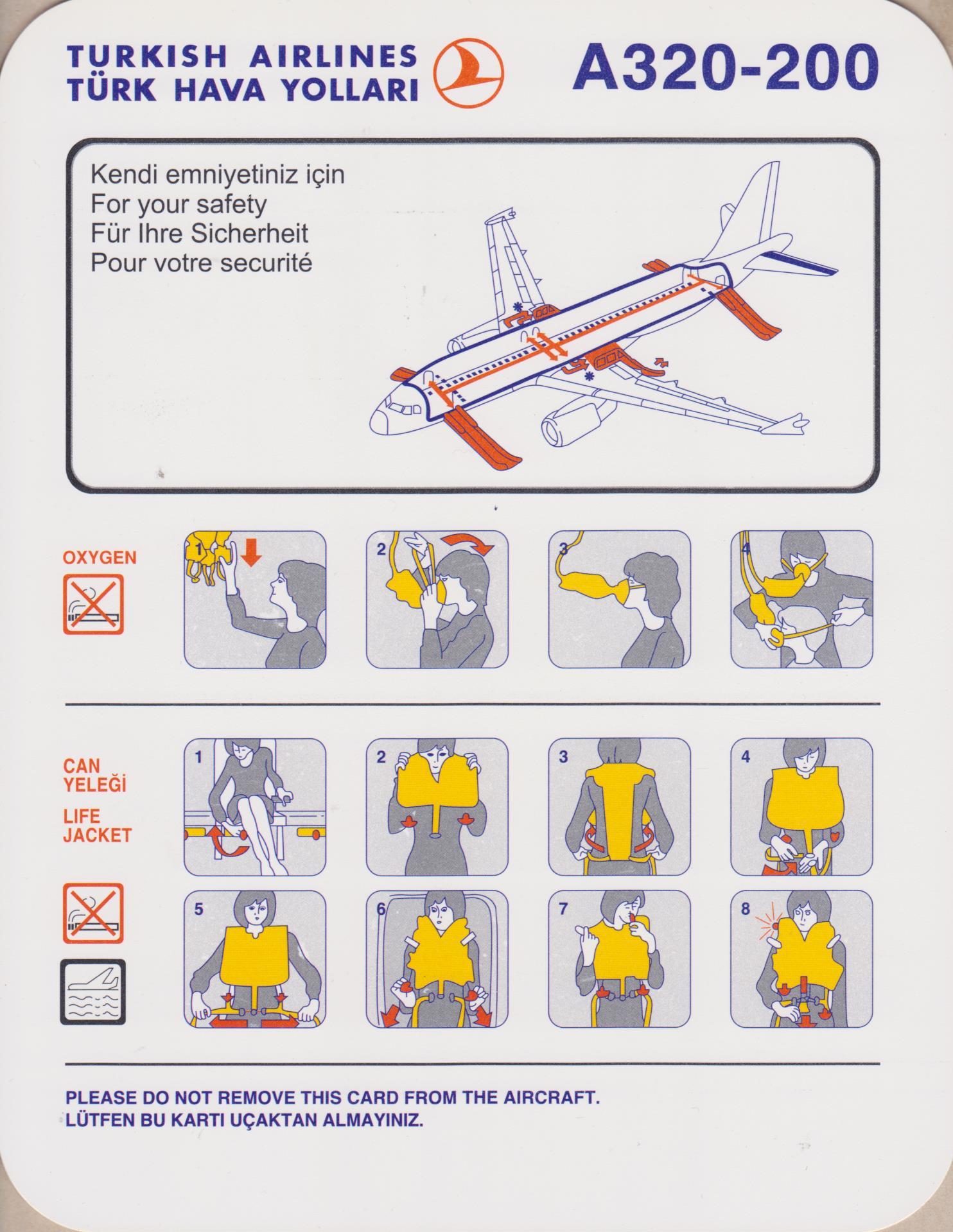 TURKISH AIRLINES
TÜRK HAVA YOLLARI

A320-200

Kendi emniyetiniz için
For your safety
Für Ihre Sicherheit
Pour votre securité

OXYGEN

1 2 3 4

CAN YELEĞİ

LIFE JACKET

1 2 3 4

5 6 7 8

PLEASE DO NOT REMOVE THIS CARD FROM THE AIRCRAFT.
LÜTFEN BU KARTI UÇAKTAN ALMAYINIZ.