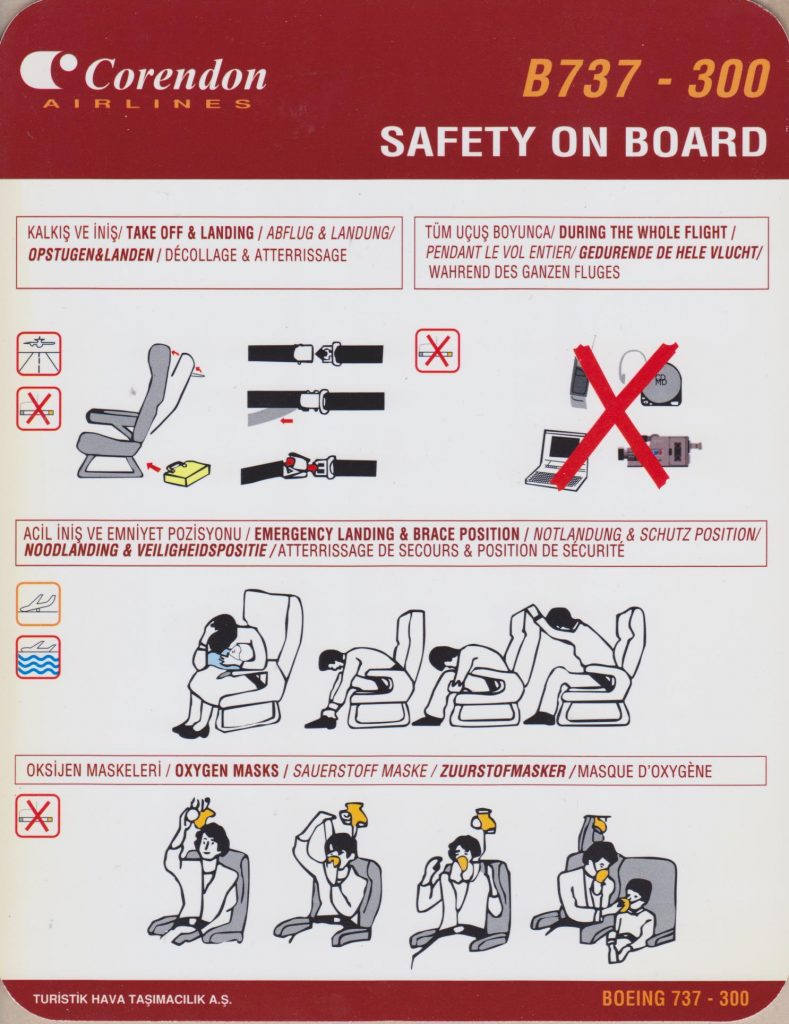 Corendon AIRLINES

B737 - 300

SAFETY ON BOARD

KALKIŞ VE İNİŞ/ TAKE OFF & LANDING / ABFLUG & LANDUNG/ OPSTUGEN&LANDEN / DÉCOLLAGE & ATTERRISSAGE

TÜM UÇUŞ BOYUNCA/ DURING THE WHOLE FLIGHT / PENDANT LE VOL ENTIER/ GEDURENDE DE HELE VLUCHT/ WAHREND DES GANZEN FLUGES

ACİL İNİŞ VE EMNİYET POZİSYONU / EMERGENCY LANDING & BRACE POSITION / NOTLANDUNG & SCHUTZ POSITION/ NOODLANDING & VEILIGHEIDSPOSITIE / ATTERRISSAGE DE SECOURS & POSITION DE SÉCURITÉ

OKSİJEN MASKELERİ / OXYGEN MASKS / SAUERSTOFF MASKE / ZUURSTOFMASKER / MASQUE D'OXYGÈNE

TURİSTİK HAVA TAŞIMACILIK A.Ş.

BOEING 737 - 300