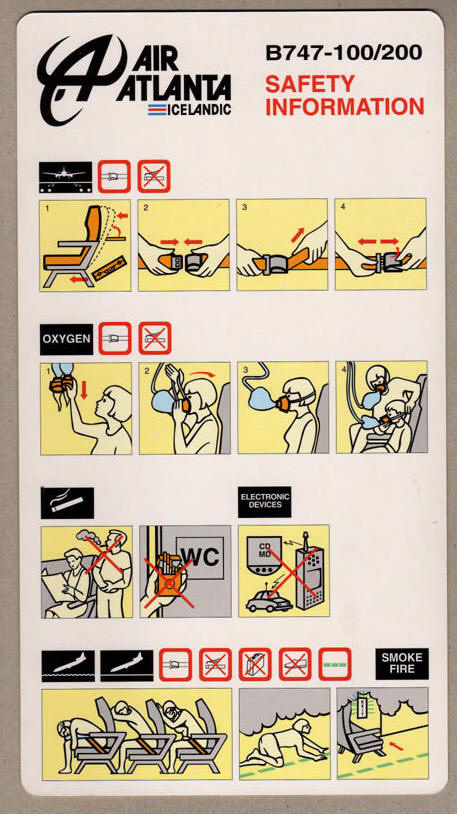 AIR ATLANTA ICELANDIC

B747-100/200
SAFETY INFORMATION

1 2 3 4

OXYGEN

1 2 3 4

ELECTRONIC DEVICES

WC

CD MD

SMOKE FIRE

EXIT