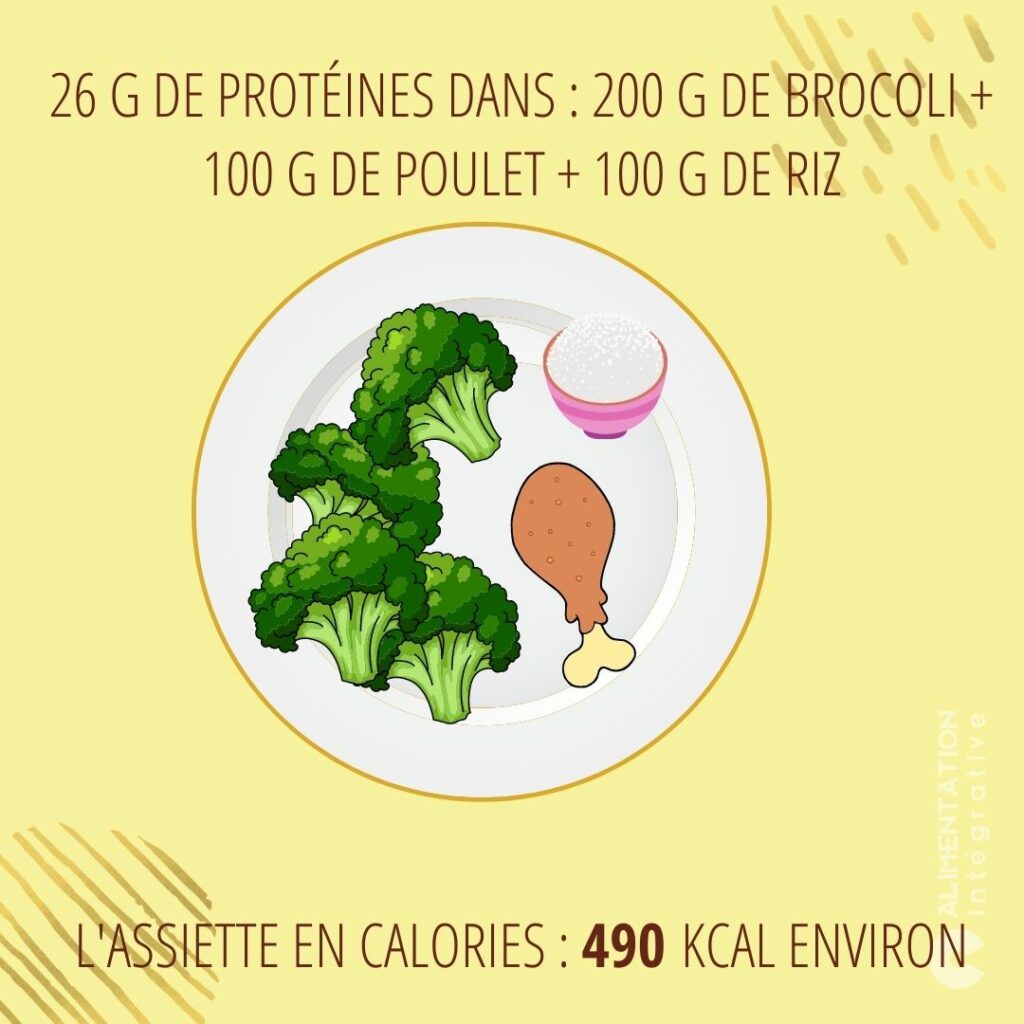 26 G DE PROTÉINES DANS : 200 G DE BROCOLI + 100 G DE POULET + 100 G DE RIZ

L'ASSIETTE EN CALORIES : 490 KCAL ENVIRON

ALIMENTATION intégrative