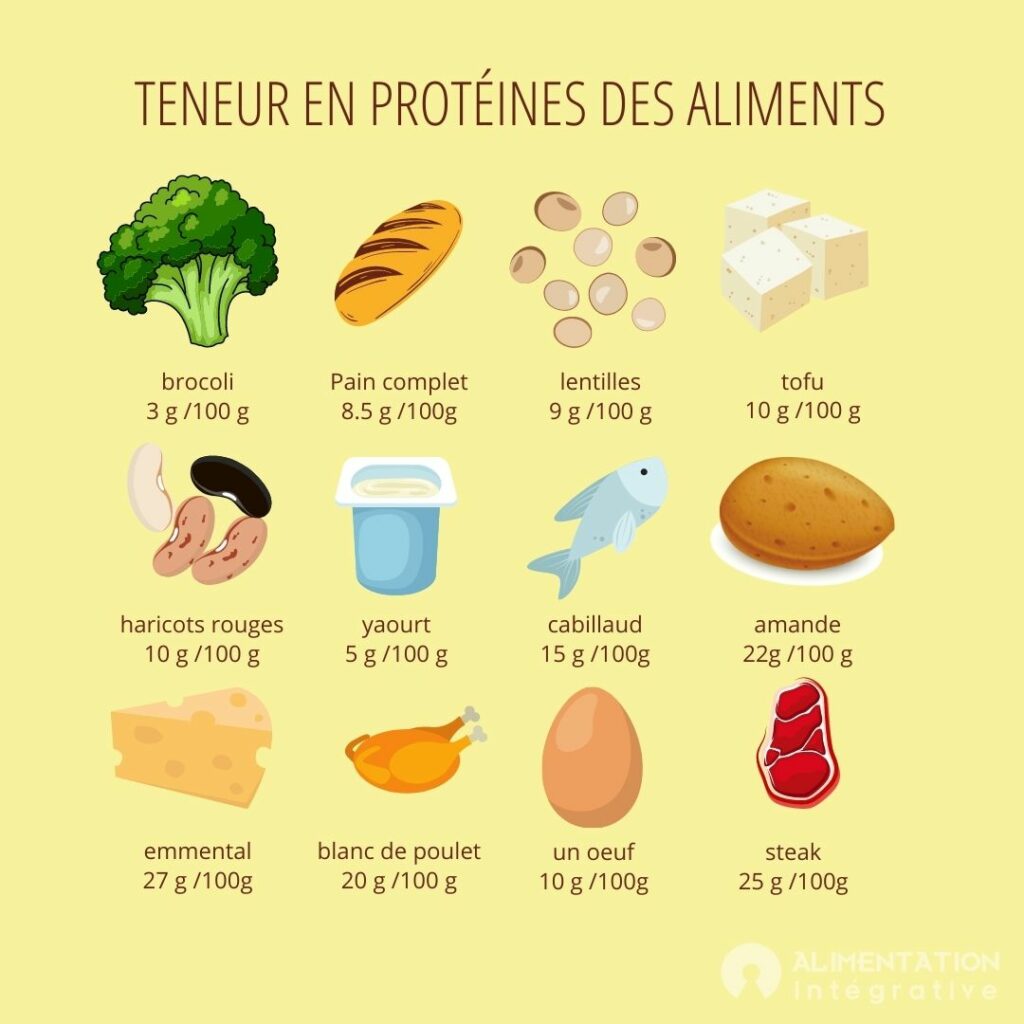 TENEUR EN PROTÉINES DES ALIMENTS

brocoli
3 g /100 g

Pain complet
8.5 g /100g

lentilles
9 g /100 g

tofu
10 g /100 g

haricots rouges
10 g /100 g

yaourt
5 g /100 g

cabillaud
15 g /100g

amande
22g /100 g

emmental
27 g /100g

blanc de poulet
20 g /100 g

un oeuf
10 g /100g

steak
25 g /100g

ALIMENTATION
Intégrative