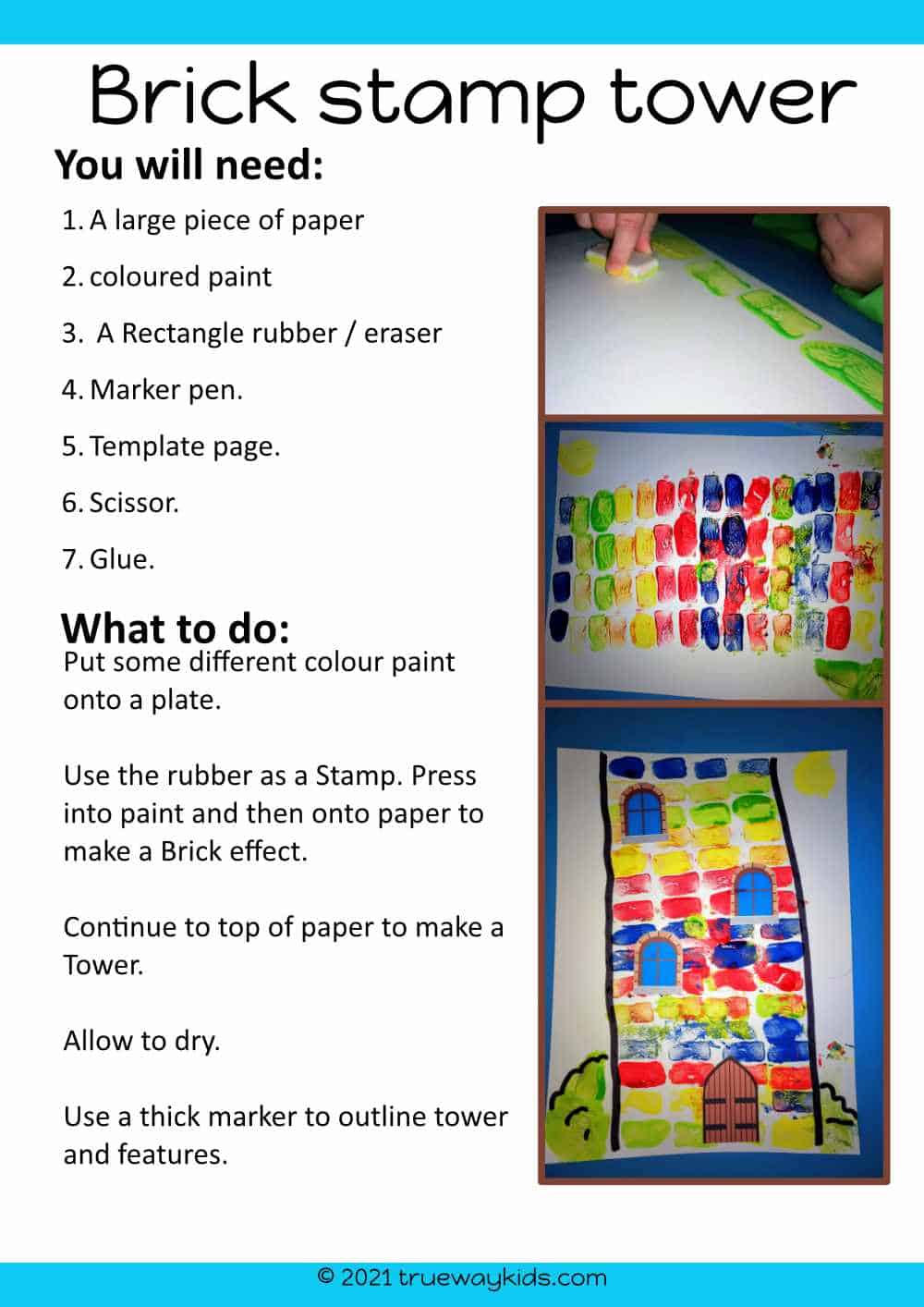 Brick stamp tower

You will need:

1. A large piece of paper

2. coloured paint

3. A Rectangle rubber / eraser

4. Marker pen.

5. Template page.

6. Scissor.

7. Glue.

What to do:

Put some different colour paint onto a plate.

Use the rubber as a Stamp. Press into paint and then onto paper to make a Brick effect.

Continue to top of paper to make a Tower.

Allow to dry.

Use a thick marker to outline tower and features.

© 2021 truewaykids.com