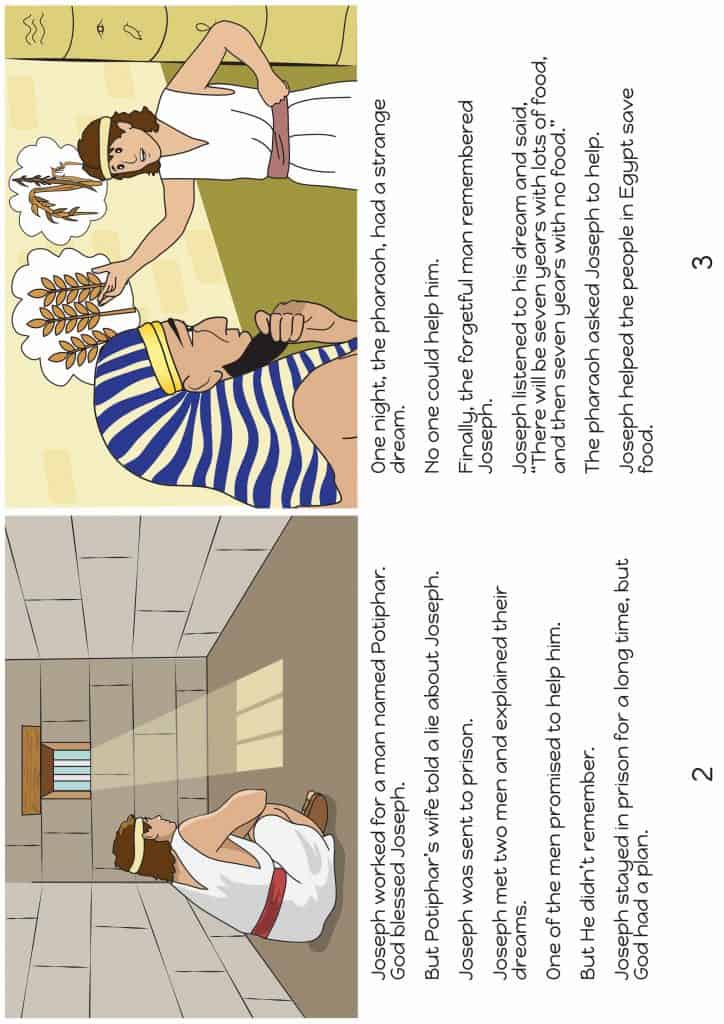 Joseph worked for a man named Potiphar. God blessed Joseph.

But Potiphar's wife told a lie about Joseph.

Joseph was sent to prison.

Joseph met two men and explained their dreams.

One of the men promised to help him.

But He didn't remember.

Joseph stayed in prison for a long time, but God had a plan.

2

One night, the pharaoh, had a strange dream.

No one could help him.

Finally, the forgetful man remembered Joseph.

Joseph listened to his dream and said, "There will be seven years with lots of food, and then seven years with no food."

The pharaoh asked Joseph to help.

Joseph helped the people in Egypt save food.

3