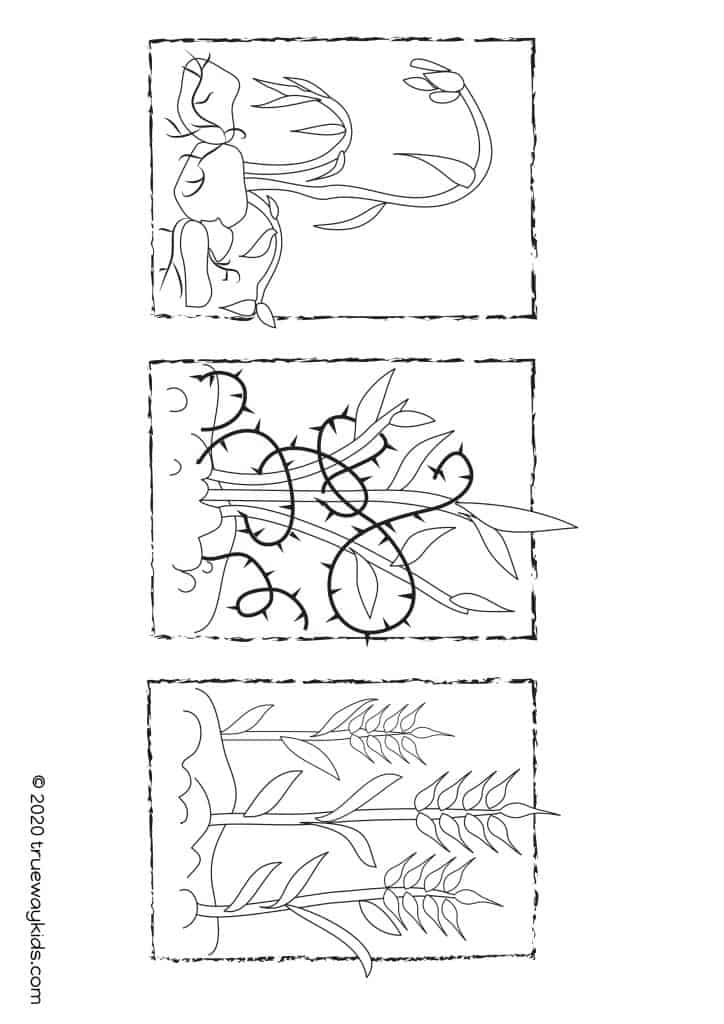 © 2020 truewaykids.com