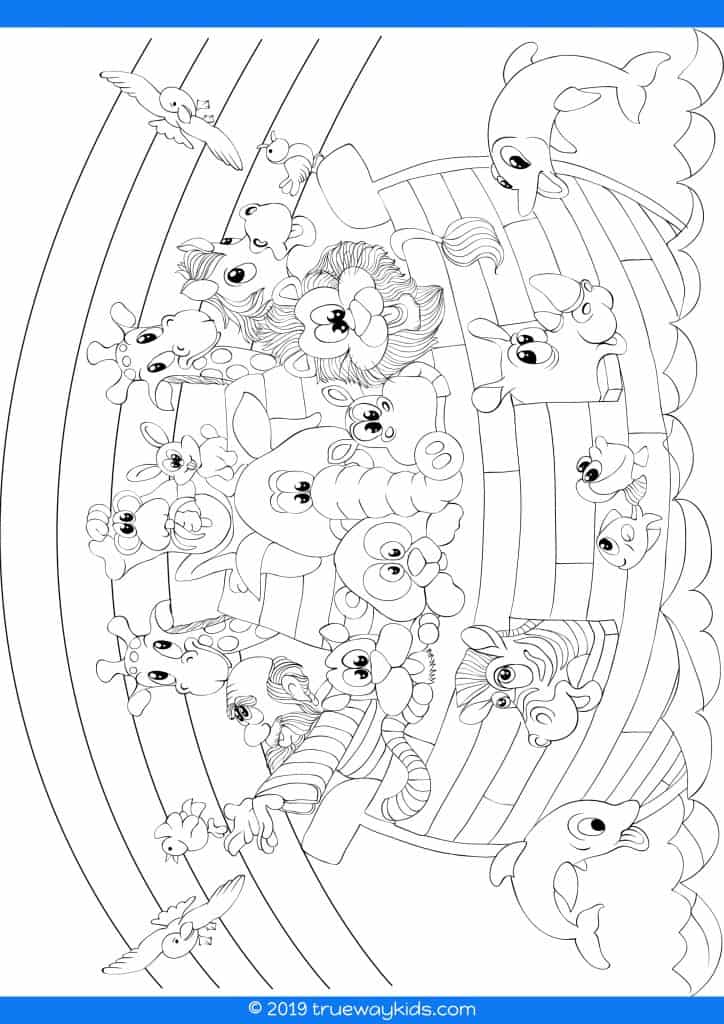 © 2019 truewaykids.com