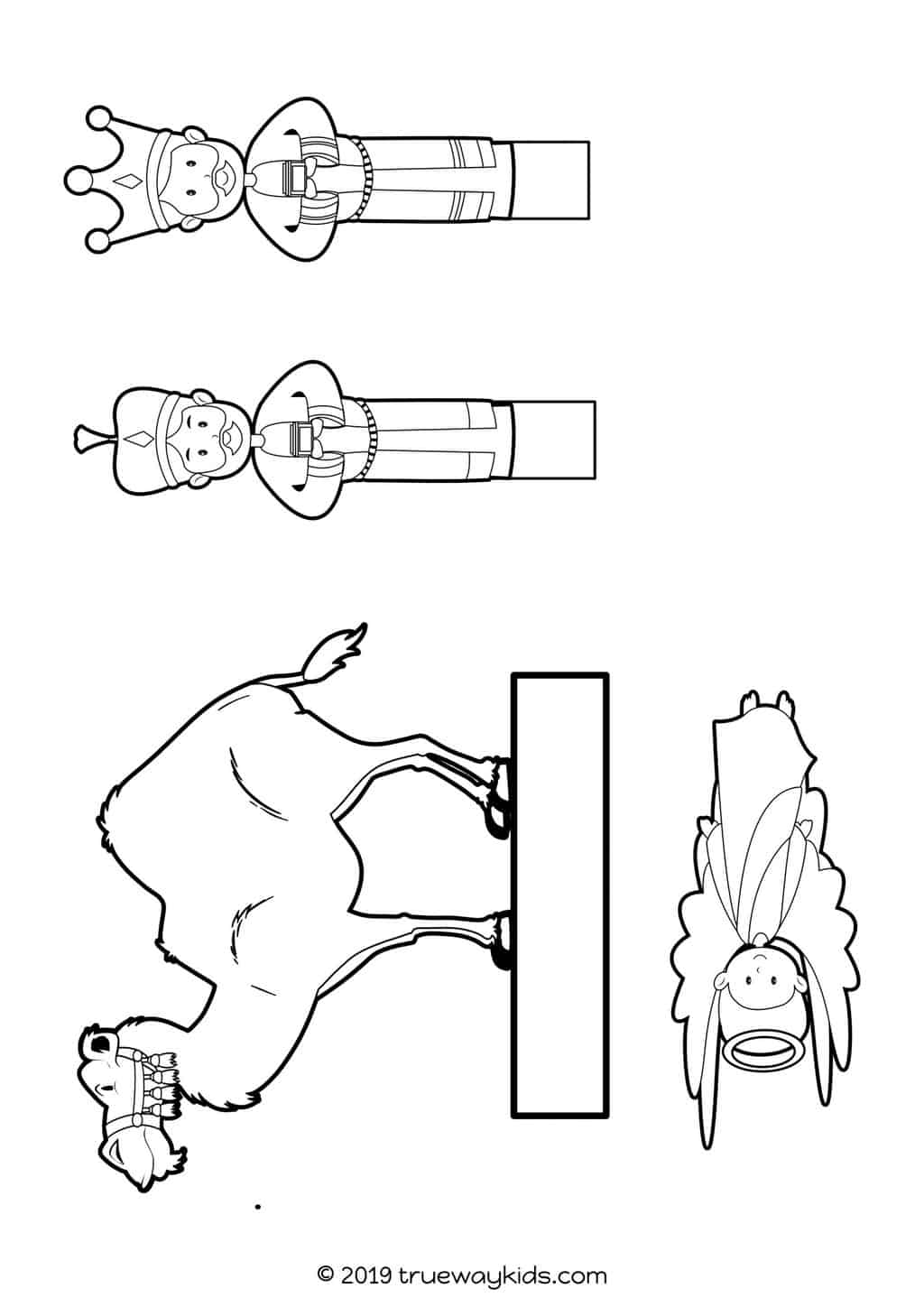 © 2019 truewaykids.com