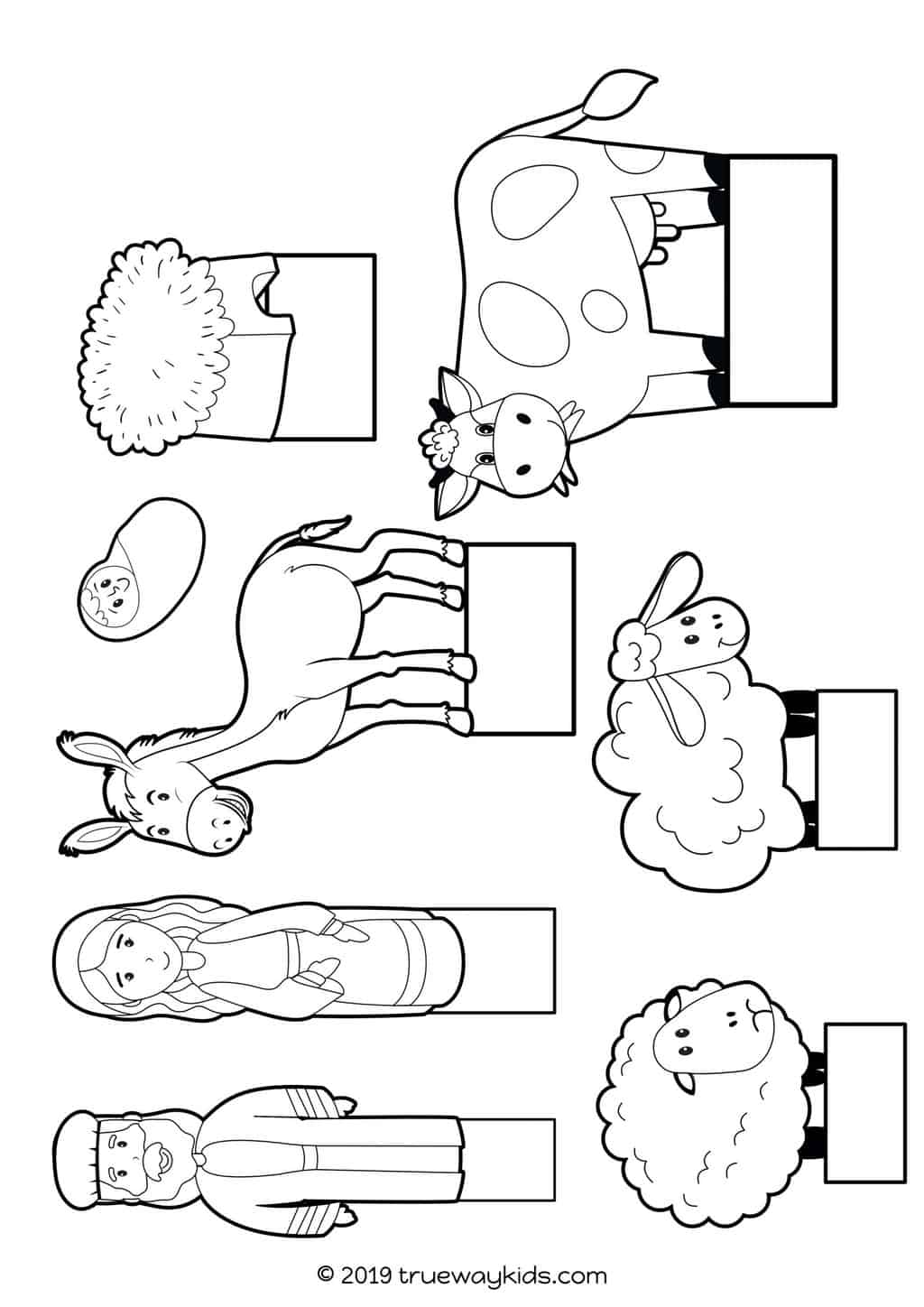 © 2019 truewaykids.com