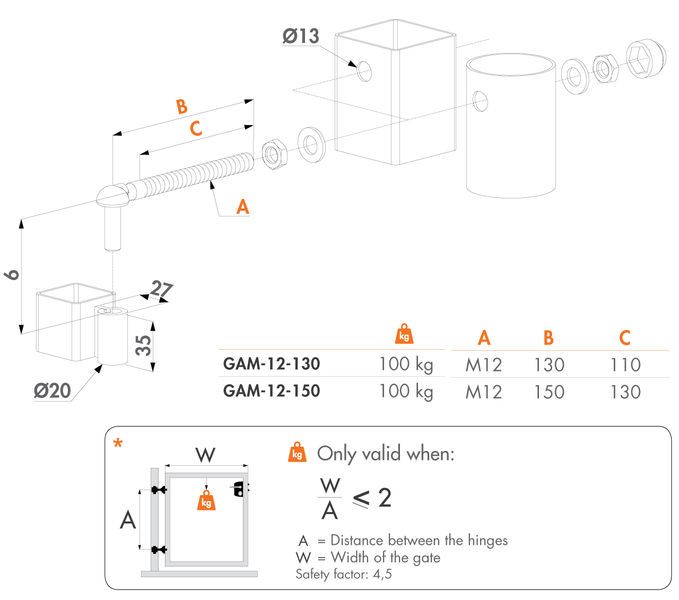 Ø13

B

C

A

6

27

35

Ø20

| | kg | A | B | C |
|---|---|---|---|---|
| GAM-12-130 | 100 kg | M12 | 130 | 110 |
| GAM-12-150 | 100 kg | M12 | 150 | 130 |

*

W

A

kg

kg Only valid when:

$\frac{W}{A} \leqslant 2$

A = Distance between the hinges
W = Width of the gate
Safety factor: 4,5