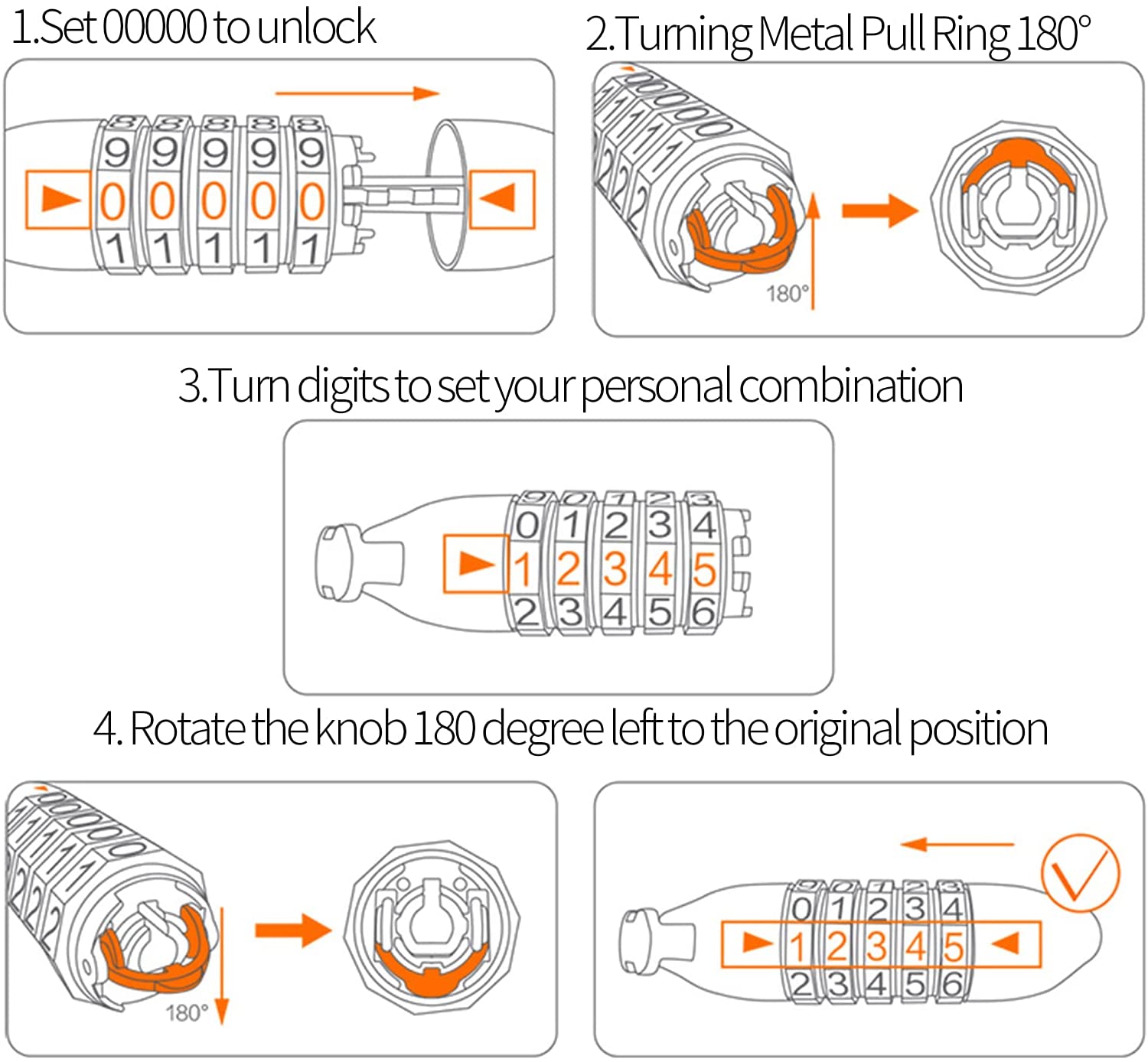 1.Set 00000 to unlock

9 9 9 9 9
0 0 0 0 0
1 1 1 1 1

2.Turning Metal Pull Ring 180°

180°

3.Turn digits to set your personal combination

0 1 2 3 4
1 2 3 4 5
2 3 4 5 6

4. Rotate the knob 180 degree left to the original position

180°

0 1 2 3 4
1 2 3 4 5
2 3 4 5 6