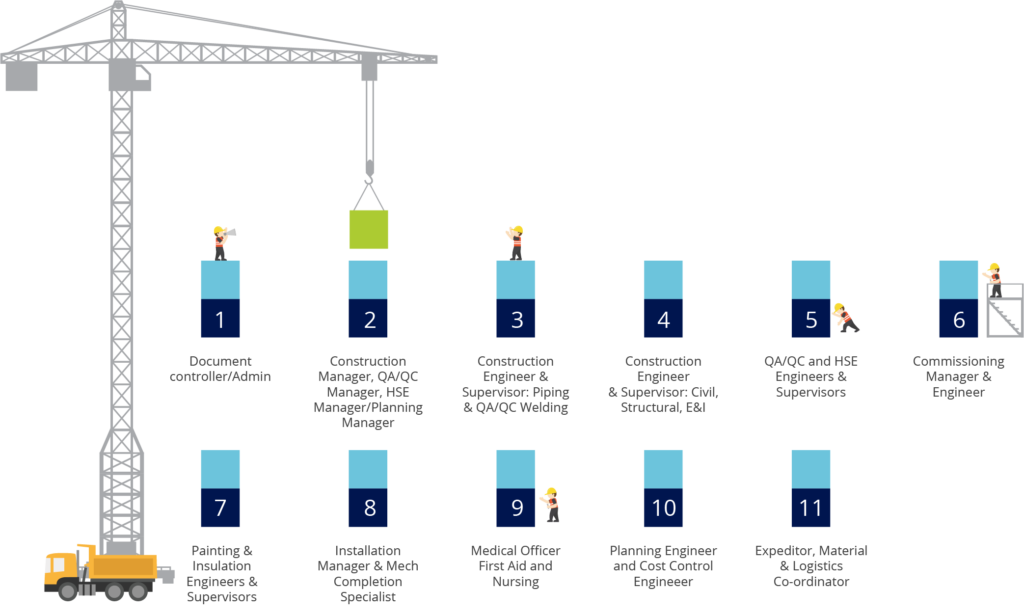 1
Document controller/Admin

2
Construction Manager, QA/QC Manager, HSE Manager/Planning Manager

3
Construction Engineer & Supervisor: Piping & QA/QC Welding

4
Construction Engineer & Supervisor: Civil, Structural, E&I

5
QA/QC and HSE Engineers & Supervisors

6
Commissioning Manager & Engineer

7
Painting & Insulation Engineers & Supervisors

8
Installation Manager & Mech Completion Specialist

9
Medical Officer First Aid and Nursing

10
Planning Engineer and Cost Control Engineeer

11
Expeditor, Material & Logistics Co-ordinator