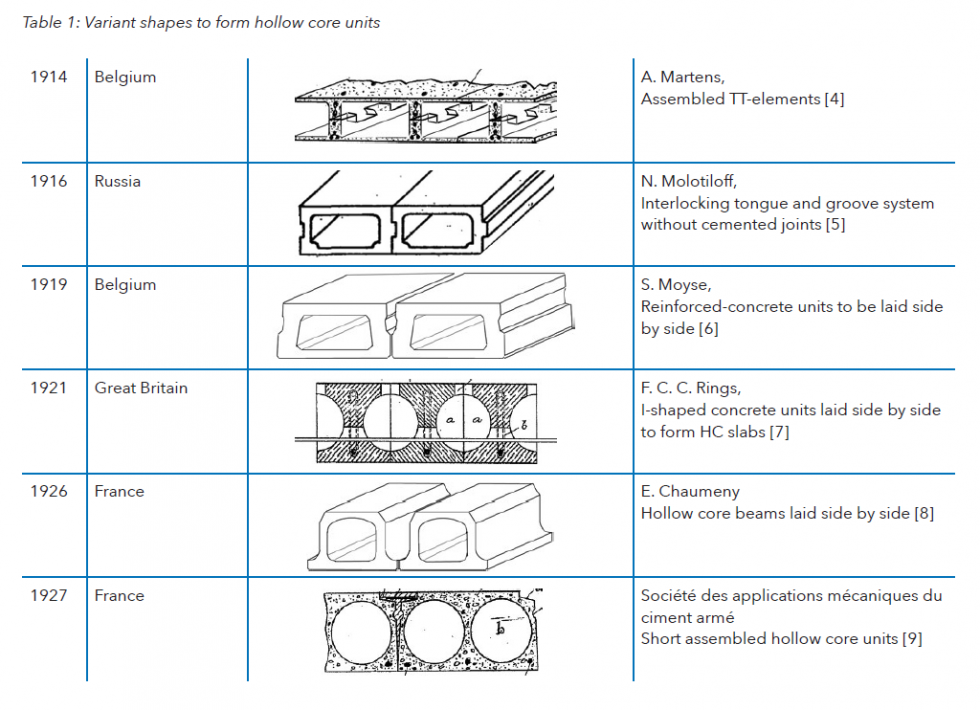 Table 1: Variant shapes to form hollow core units

| | | | |
|---|---|---|---|
| 1914 | Belgium | | A. Martens, Assembled TT-elements [4] |
| 1916 | Russia | | N. Molotiloff, Interlocking tongue and groove system without cemented joints [5] |
| 1919 | Belgium | | S. Moyse, Reinforced-concrete units to be laid side by side [6] |
| 1921 | Great Britain | a a b | F. C. C. Rings, I-shaped concrete units laid side by side to form HC slabs [7] |
| 1926 | France | | E. Chaumeny Hollow core beams laid side by side [8] |
| 1927 | France | b | Société des applications mécaniques du ciment armé Short assembled hollow core units [9] |