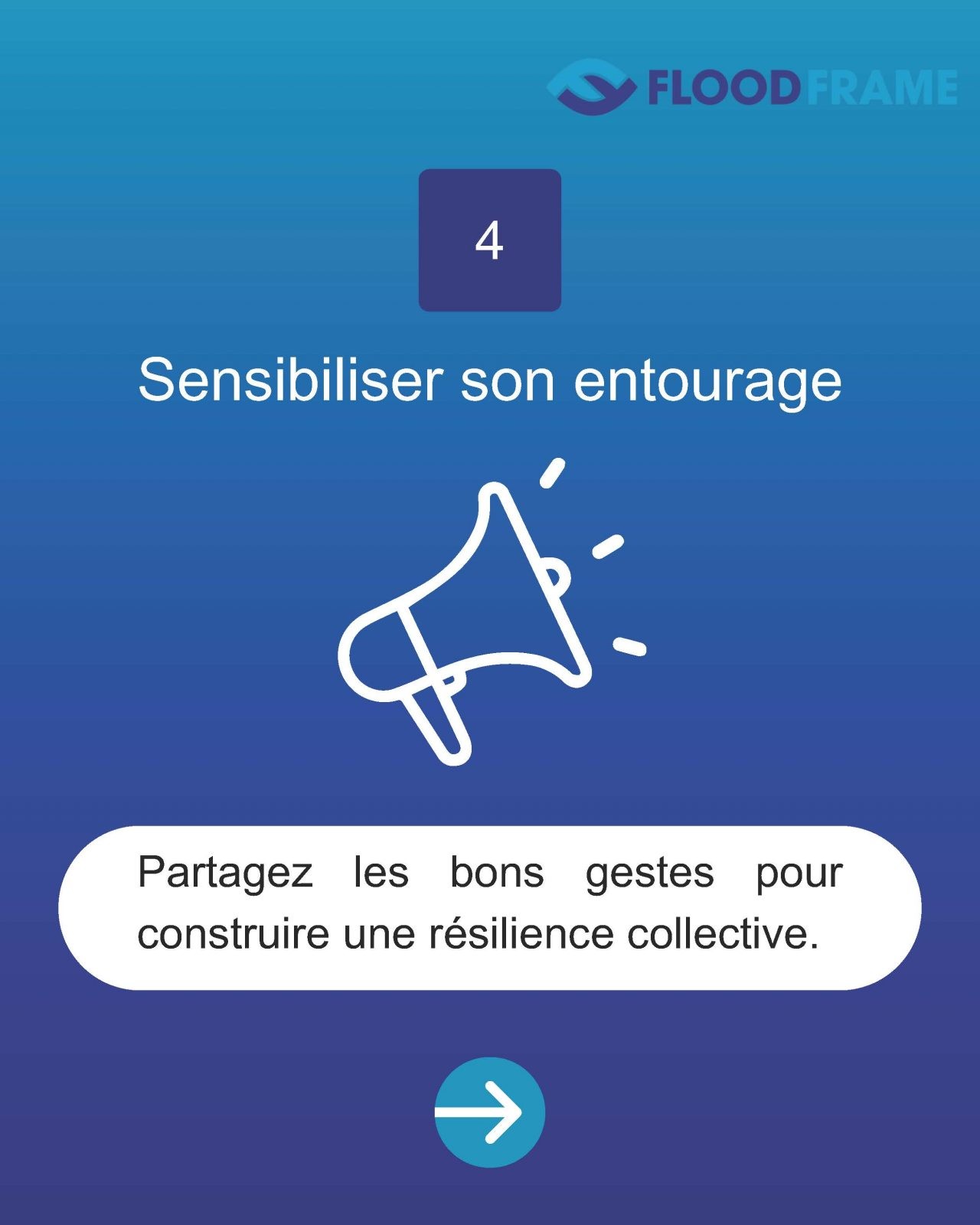 FLOODFRAME

4

Sensibiliser son entourage

Partagez les bons gestes pour construire une résilience collective.