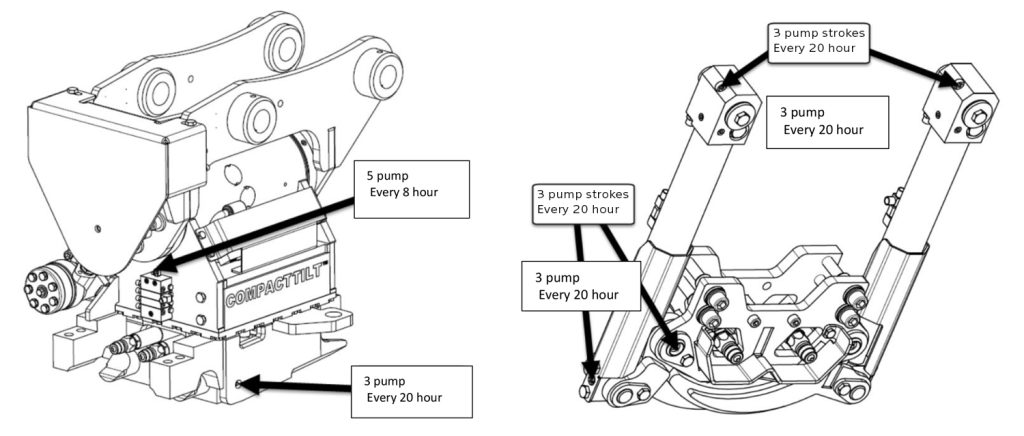 5 pump
Every 8 hour

COMPACTTILT

3 pump
Every 20 hour

3 pump strokes
Every 20 hour

3 pump
Every 20 hour

3 pump strokes
Every 20 hour

3 pump
Every 20 hour