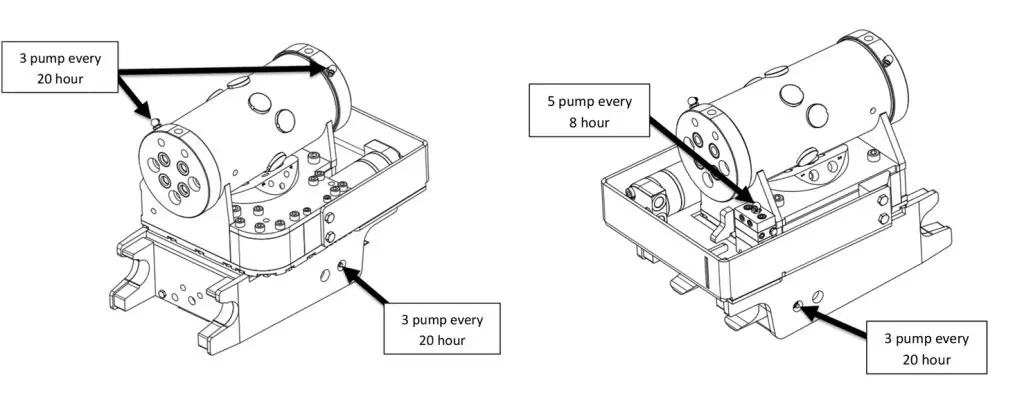 3 pump every 20 hour

3 pump every 20 hour

5 pump every 8 hour

3 pump every 20 hour