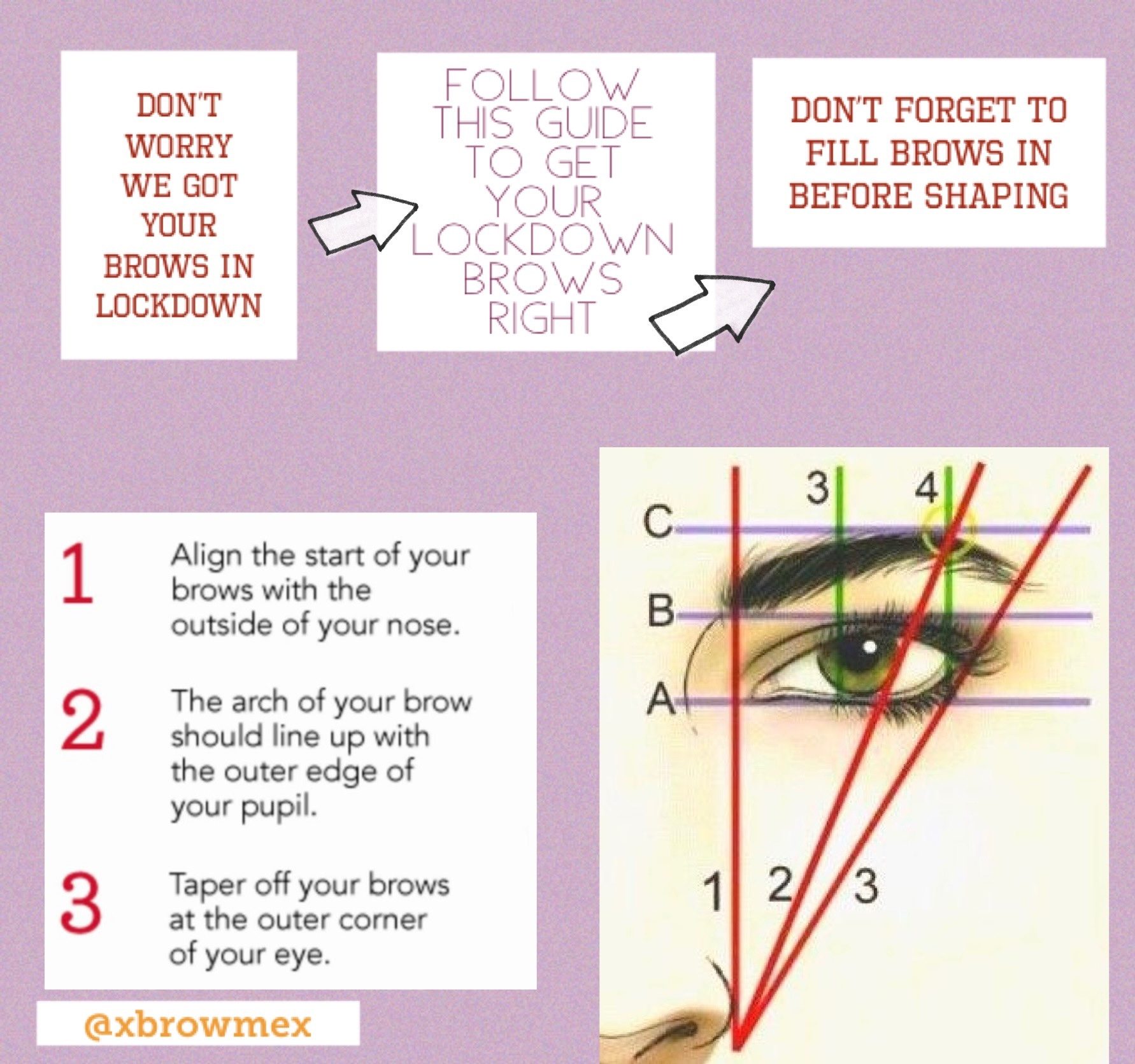 DON'T WORRY WE GOT YOUR BROWS IN LOCKDOWN

FOLLOW THIS GUIDE TO GET YOUR LOCKDOWN BROWS RIGHT

DON'T FORGET TO FILL BROWS IN BEFORE SHAPING

1 Align the start of your brows with the outside of your nose.

2 The arch of your brow should line up with the outer edge of your pupil.

3 Taper off your brows at the outer corner of your eye.

@xbrowmex

3 4
C
B
A
1 2 3